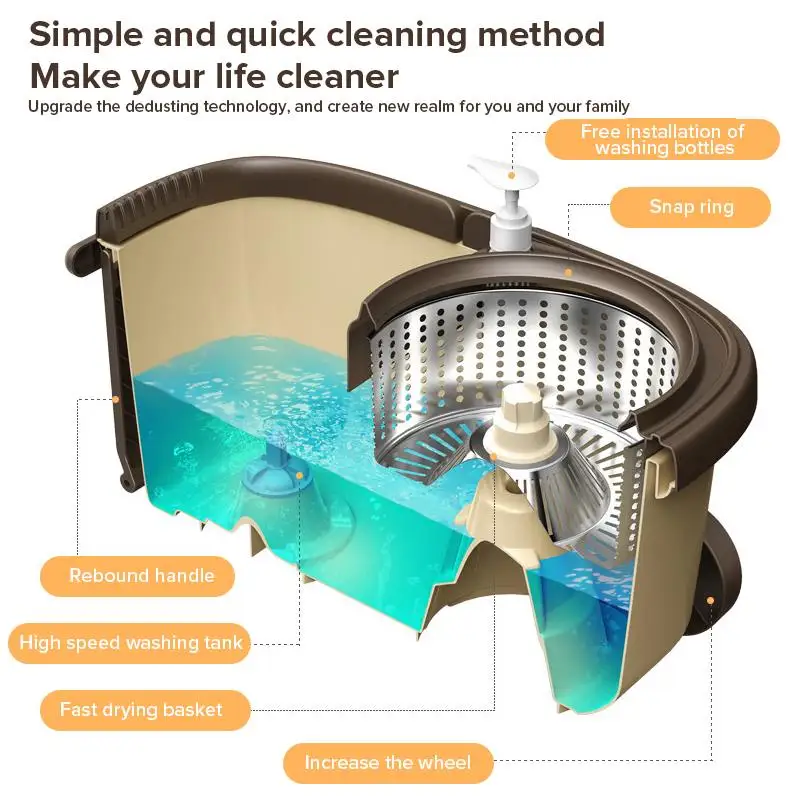 Simple and quick cleaning method
Make your life cleaner
Upgrade the dedusting technology, and create new realm for you and your family

Free installation of washing bottles

Snap ring

Rebound handle

High speed washing tank

Fast drying basket

Increase the wheel