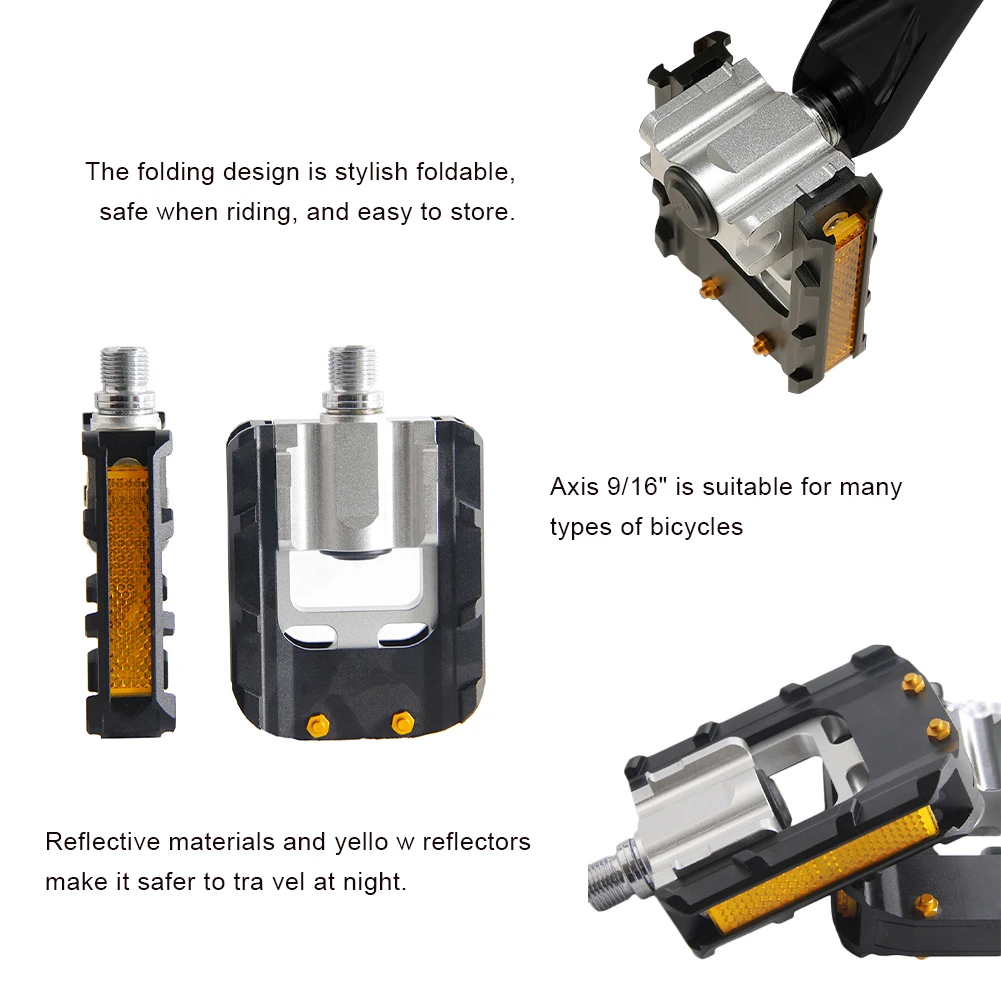 The folding design is stylish foldable, safe when riding, and easy to store.

Axis 9/16" is suitable for many types of bicycles

Reflective materials and yello w reflectors make it safer to tra vel at night.