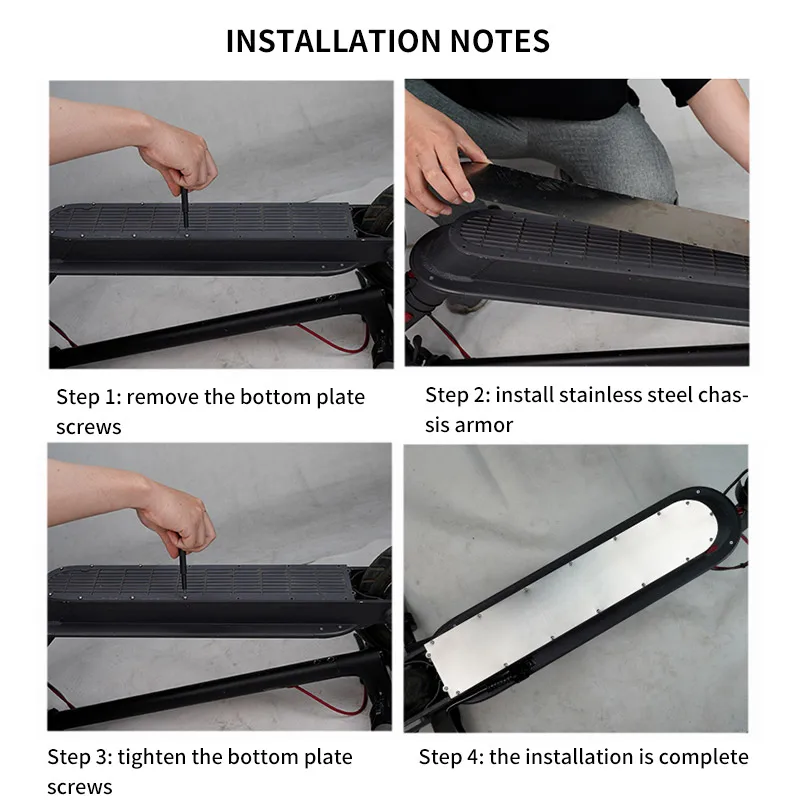 INSTALLATION NOTES

Step 1: remove the bottom plate screws

Step 2: install stainless steel chassis armor

Step 3: tighten the bottom plate screws

Step 4: the installation is complete