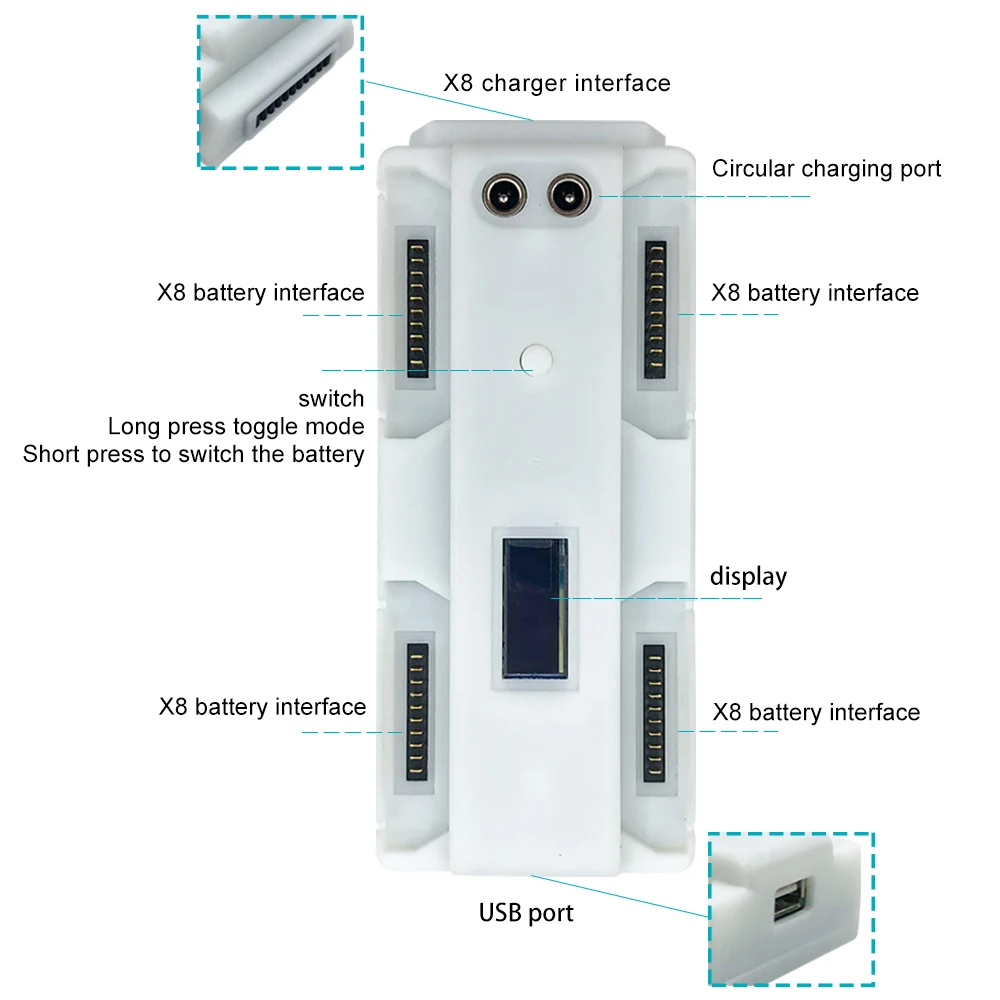 X8 charger interface

Circular charging port

X8 battery interface

X8 battery interface

switch
Long press toggle mode
Short press to switch the battery

display

X8 battery interface

X8 battery interface

USB port