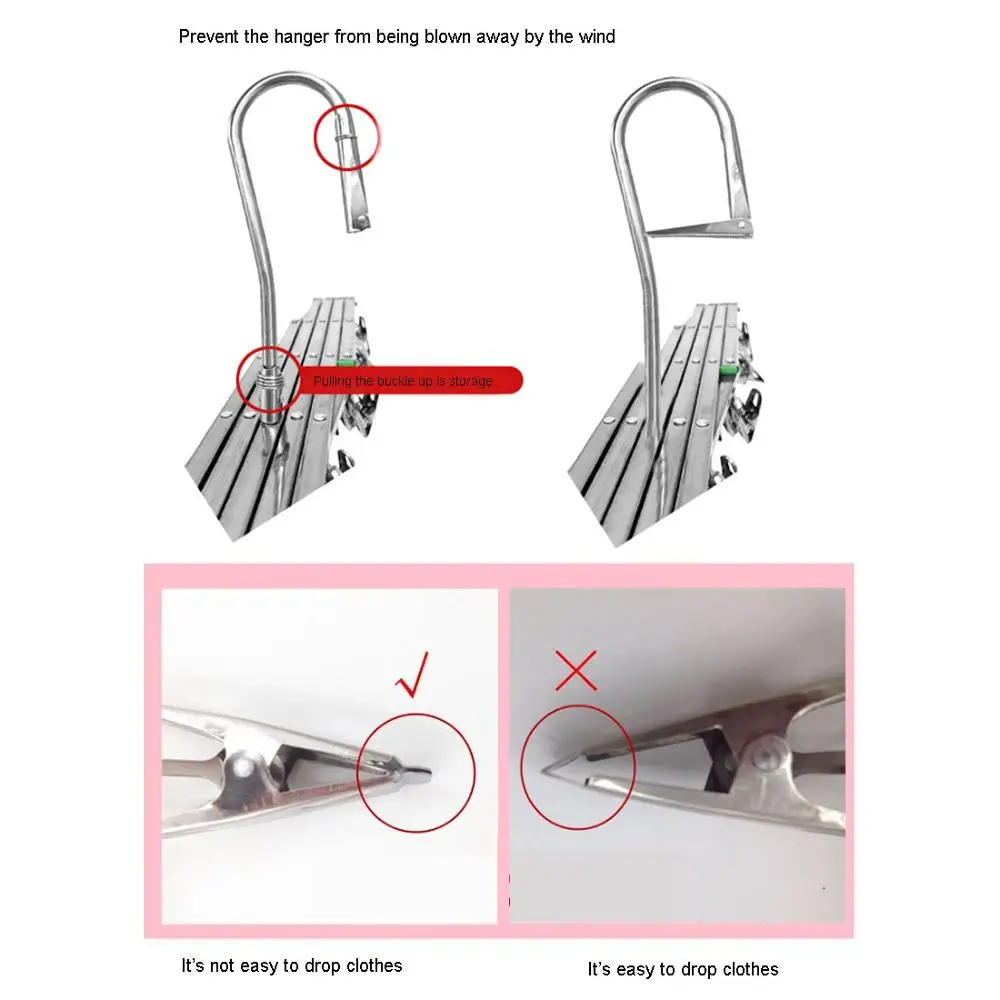 Prevent the hanger from being blown away by the wind

Pulling the buckle up is storage

√

×

It's not easy to drop clothes

It's easy to drop clothes