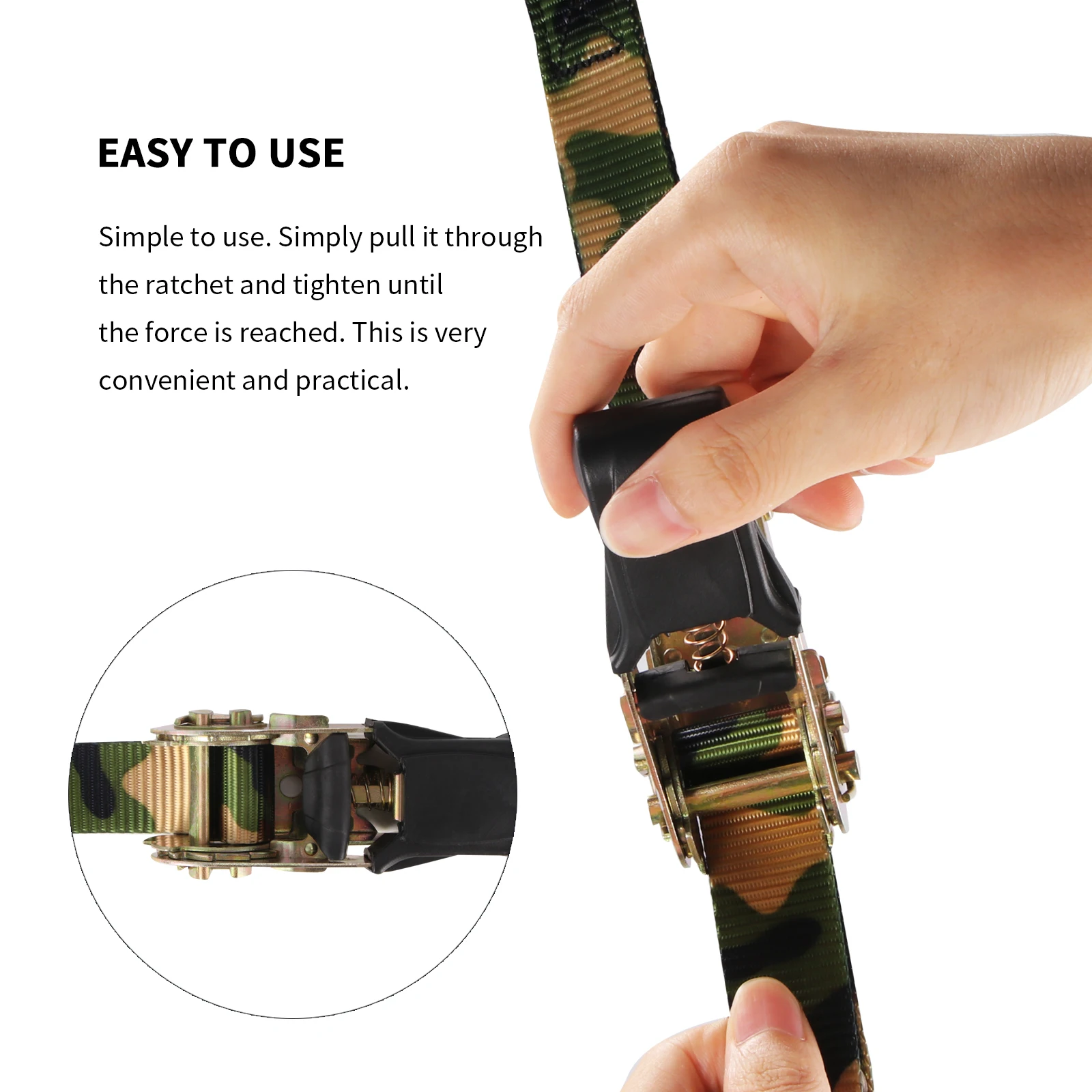 EASY TO USE

Simple to use. Simply pull it through the ratchet and tighten until the force is reached. This is very convenient and practical.