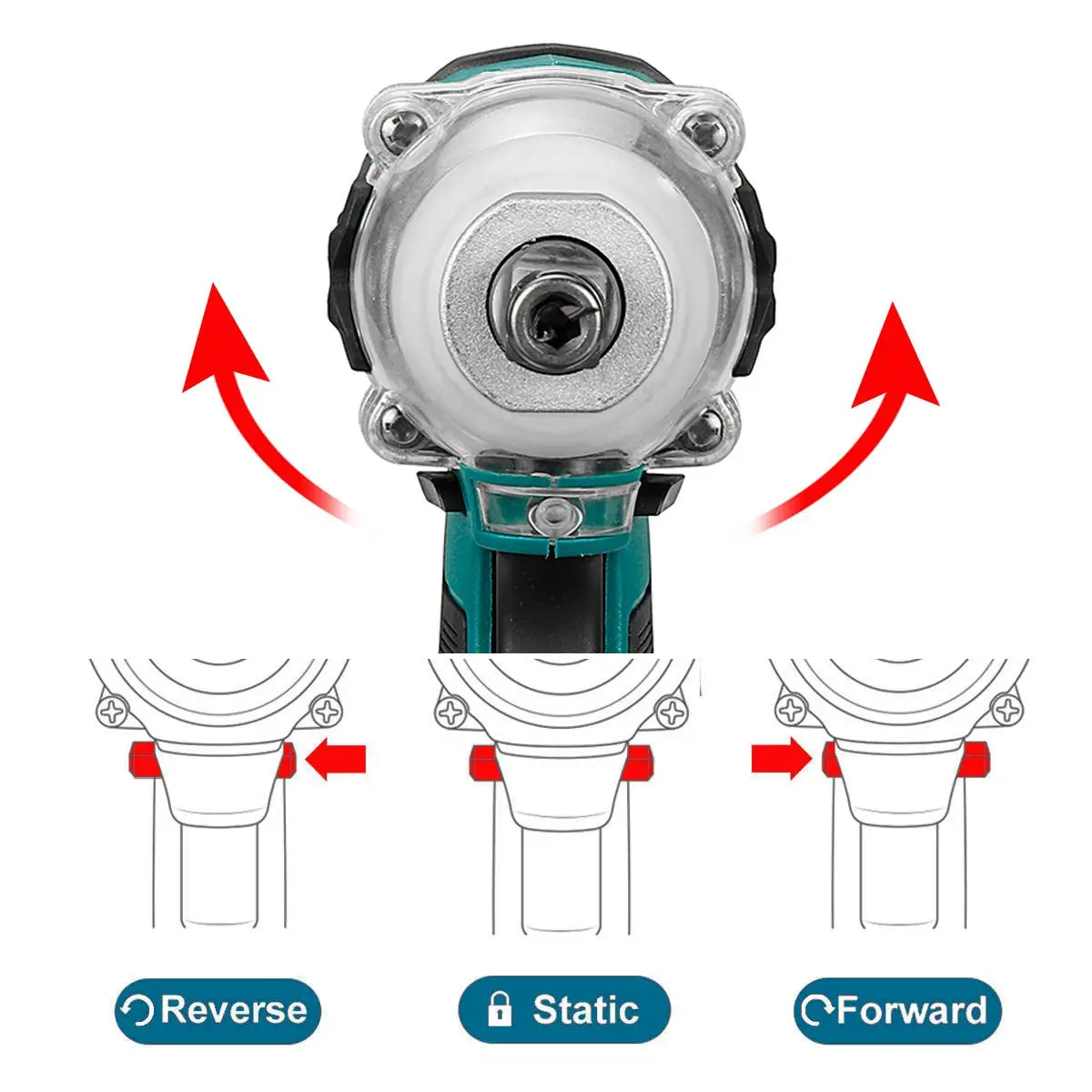 Reverse

Static

Forward