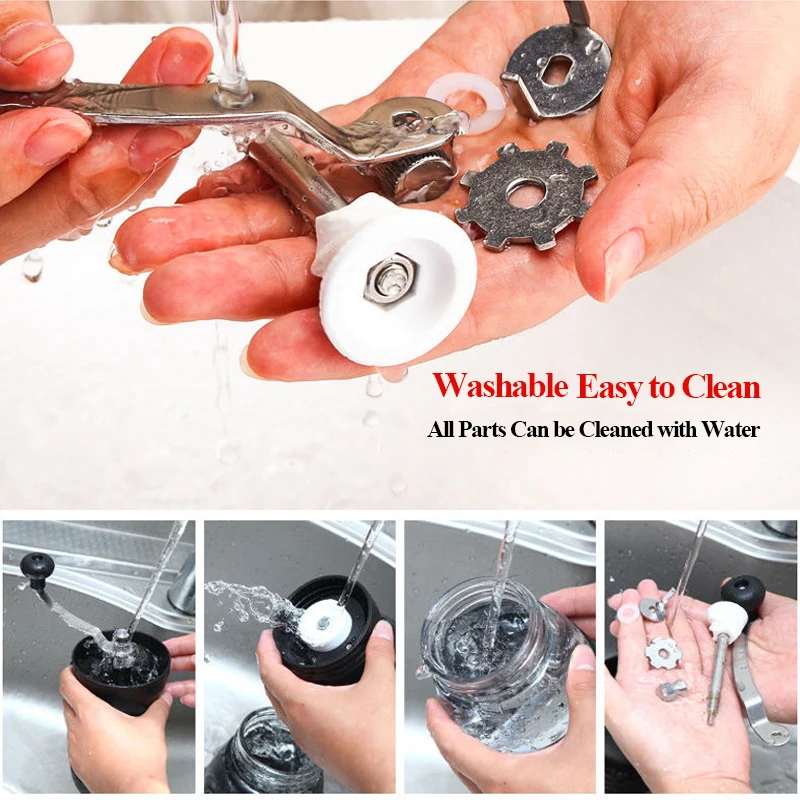 Washable Easy to Clean

All Parts Can be Cleaned with Water