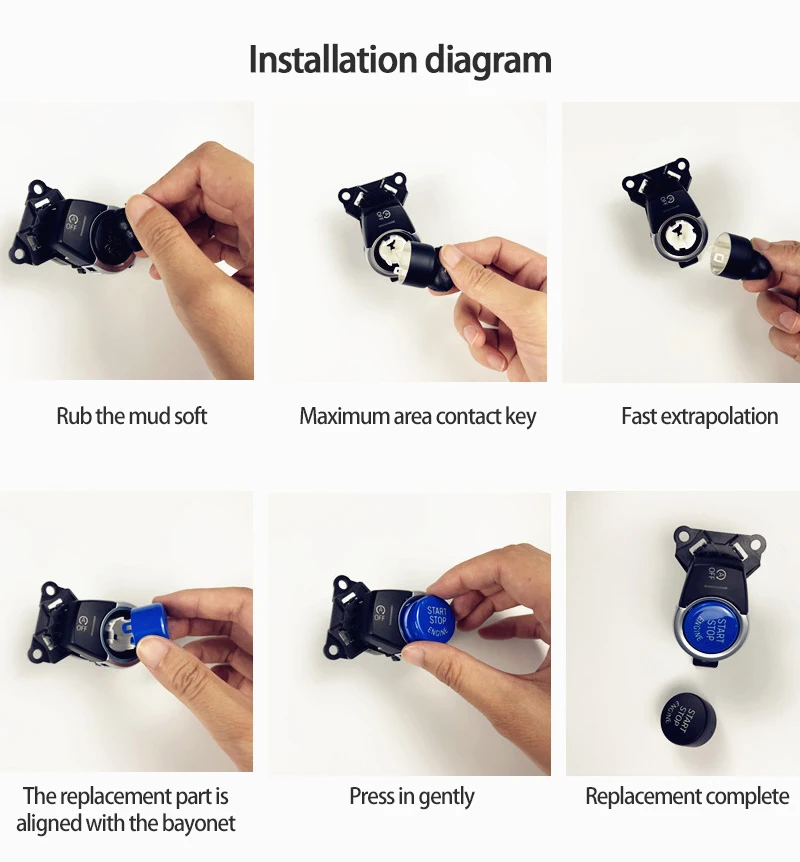 Installation diagram

OFF

Rub the mud soft

Maximum area contact key

Fast extrapolation

OFF

The replacement part is aligned with the bayonet

OFF
START
STOP
ENGINE

Press in gently

OFF
START
STOP
ENGINE

START
STOP
ENGINE

Replacement complete