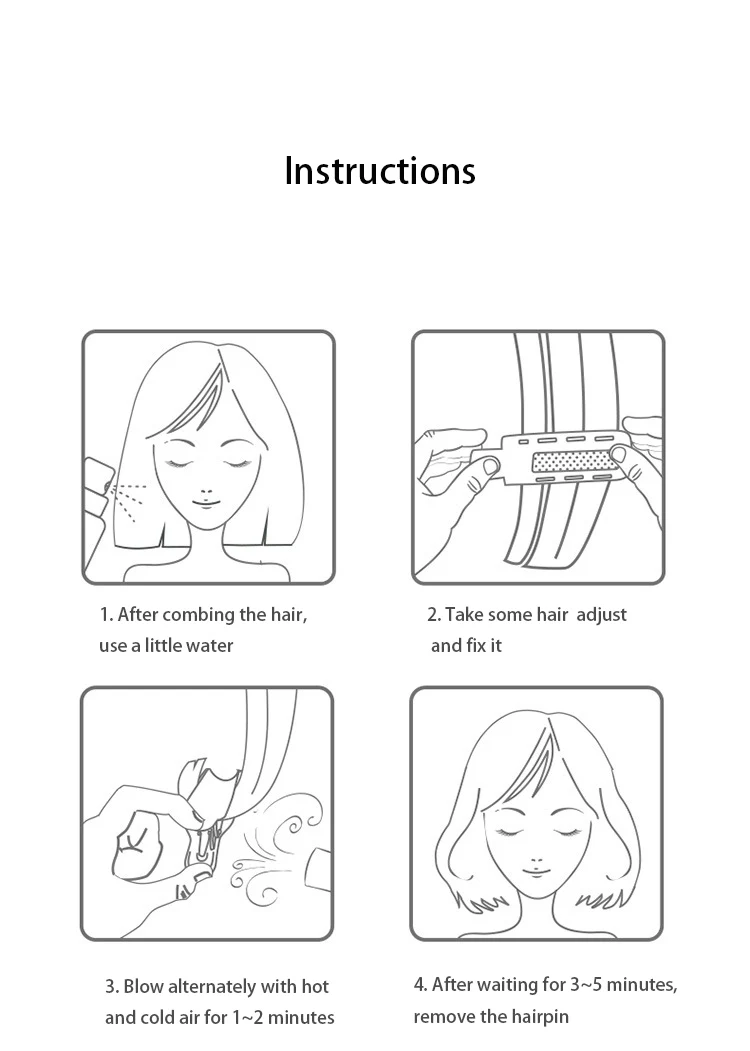 Instructions

1. After combing the hair, use a little water

2. Take some hair adjust and fix it

3. Blow alternately with hot and cold air for 1~2 minutes

4. After waiting for 3~5 minutes, remove the hairpin