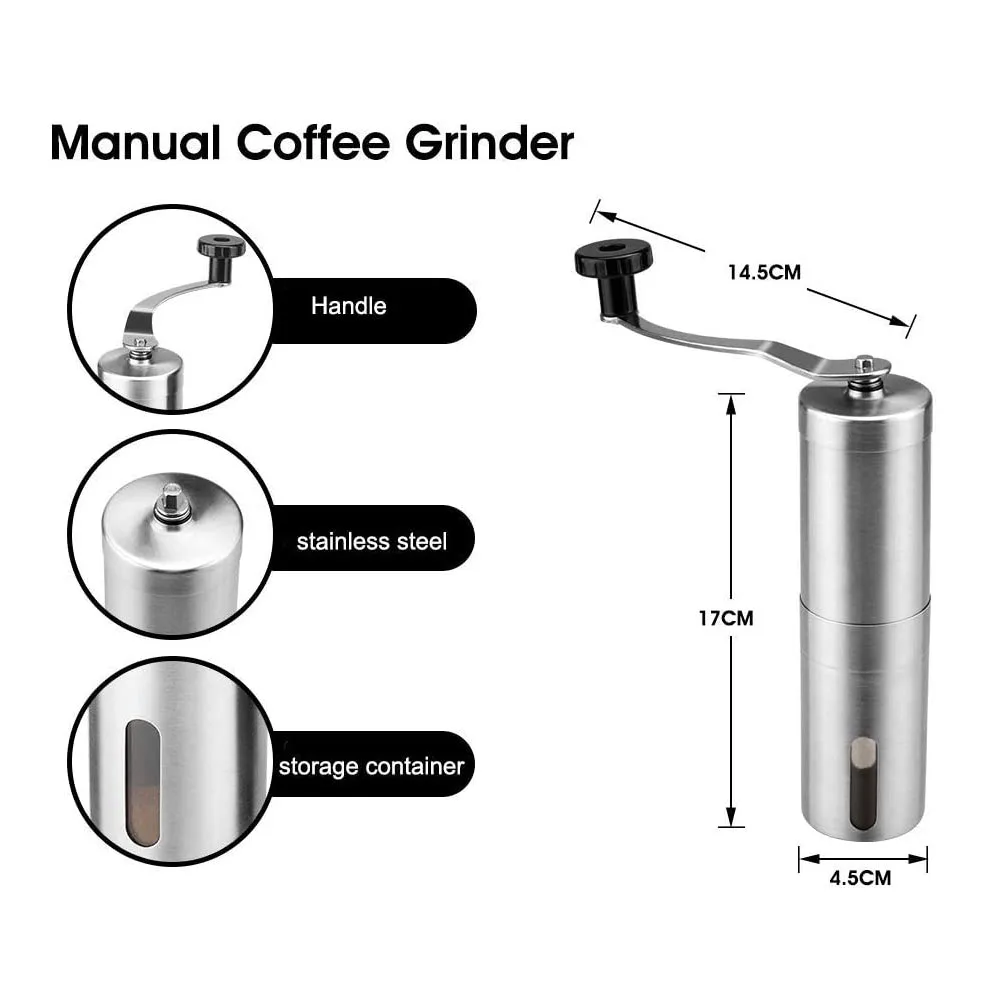 Manual Coffee Grinder

Handle

stainless steel

storage container

14.5CM

17CM

4.5CM