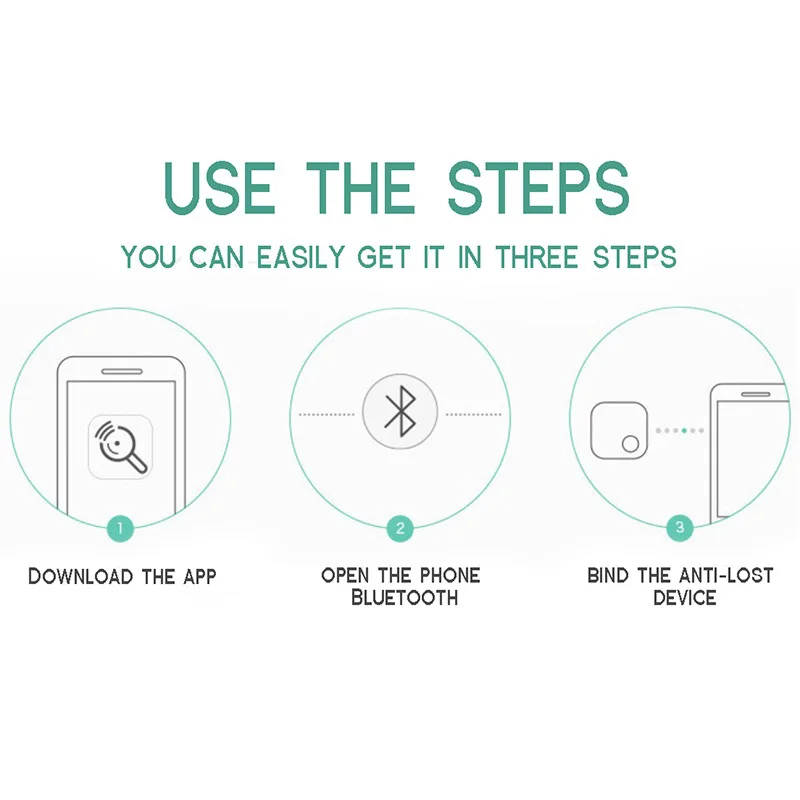 USE THE STEPS

YOU CAN EASILY GET IT IN THREE STEPS

1

DOWNLOAD THE APP

2

OPEN THE PHONE BLUETOOTH

3

BIND THE ANTI-LOST DEVICE