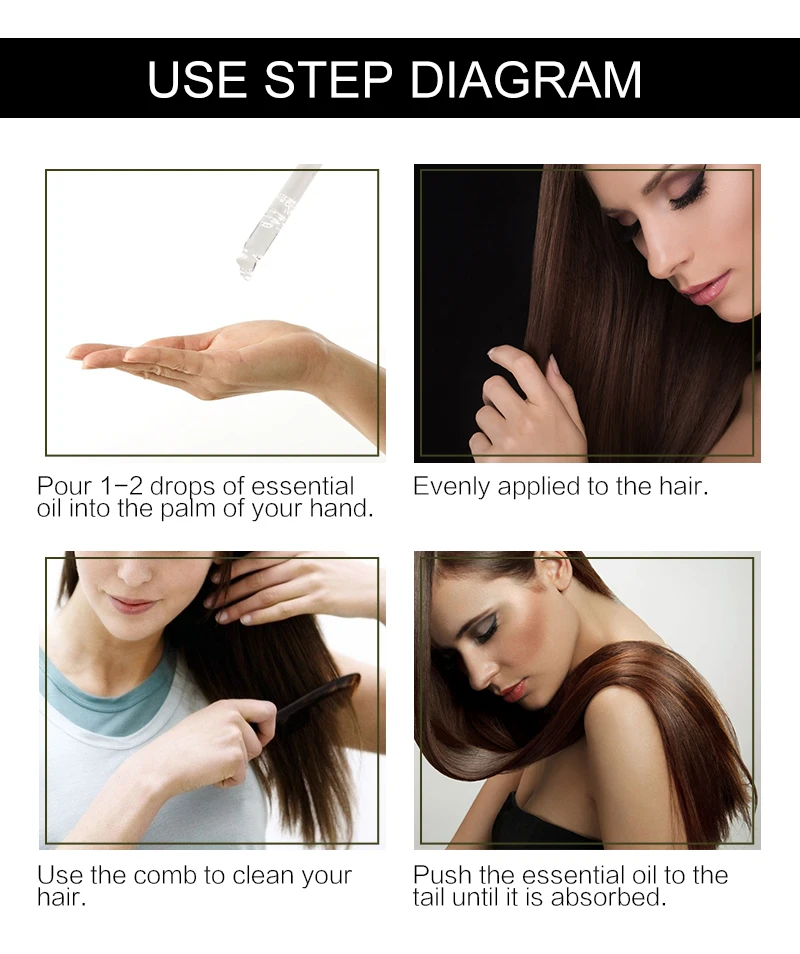 USE STEP DIAGRAM

Pour 1-2 drops of essential oil into the palm of your hand.

Evenly applied to the hair.

Use the comb to clean your hair.

Push the essential oil to the tail until it is absorbed.