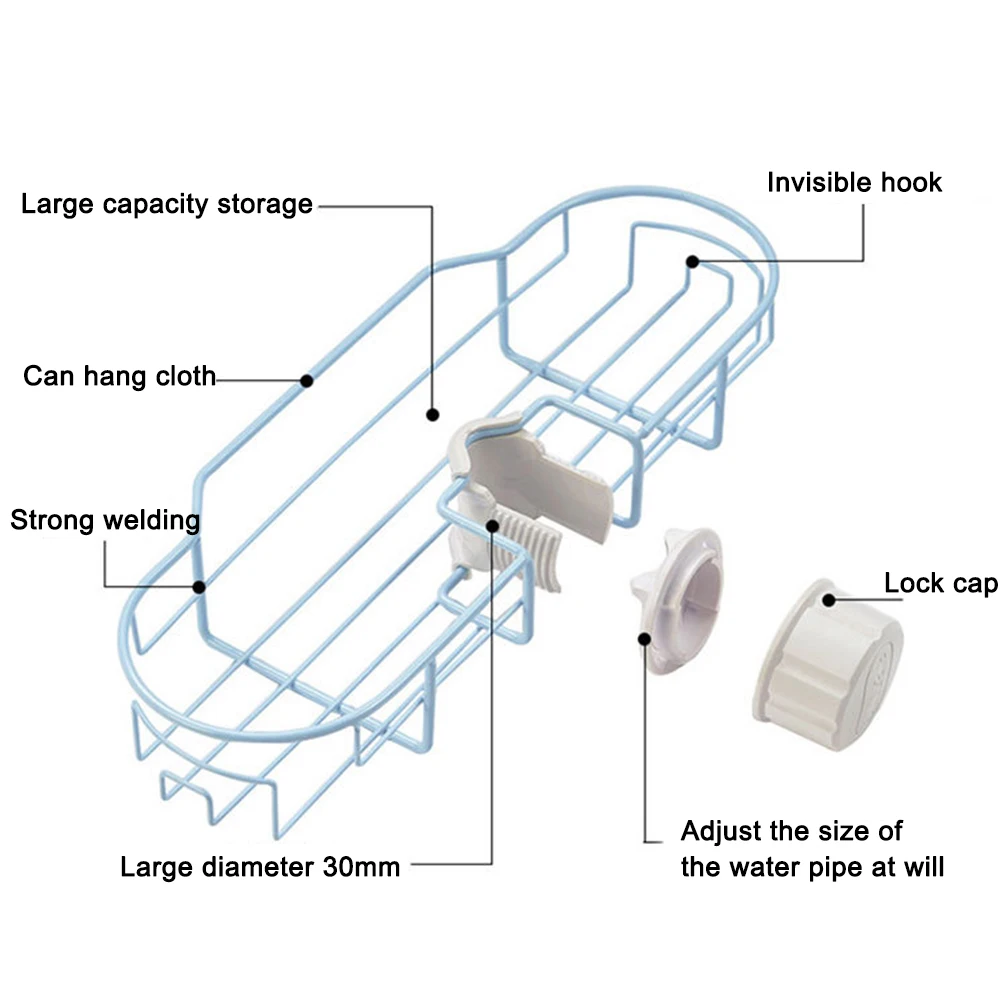 Large capacity storage

Invisible hook

Can hang cloth

Strong welding

Lock cap

Large diameter 30mm

Adjust the size of the water pipe at will