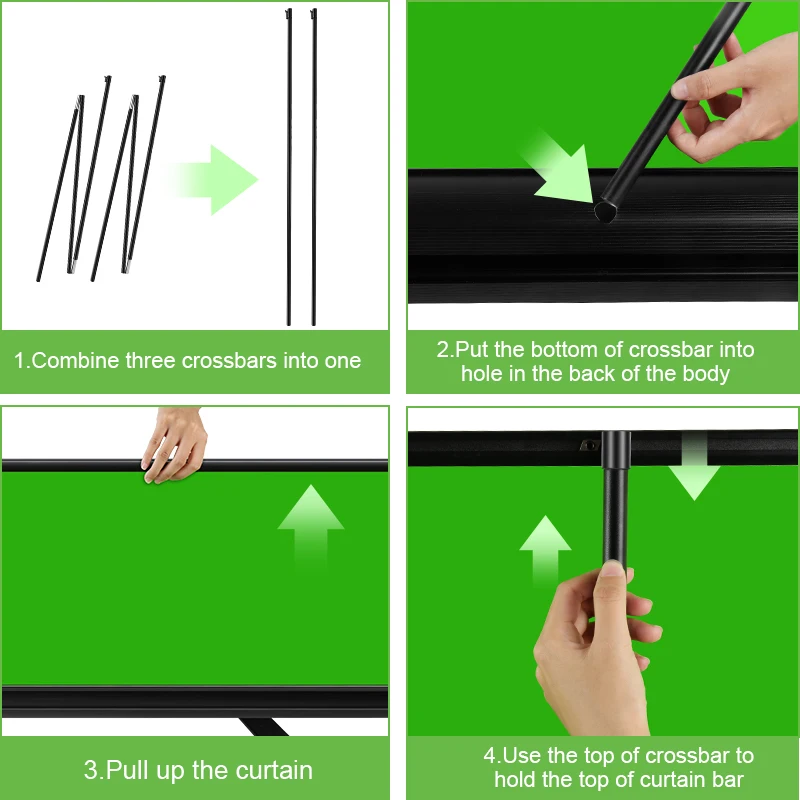 1.Combine three crossbars into one

2.Put the bottom of crossbar into hole in the back of the body

3.Pull up the curtain

4.Use the top of crossbar to hold the top of curtain bar