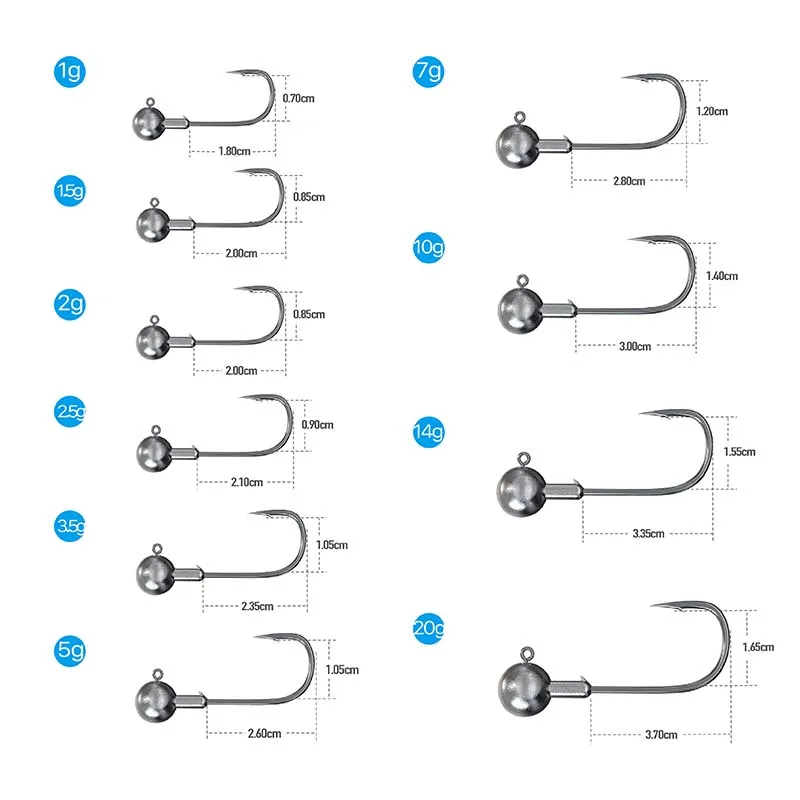 1g
0.70cm
1.80cm

1.5g
0.85cm
2.00cm

2g
0.85cm
2.00cm

2.5g
0.90cm
2.10cm

3.5g
1.05cm
2.35cm

5g
1.05cm
2.60cm

7g
1.20cm
2.80cm

10g
1.40cm
3.00cm

14g
1.55cm
3.35cm

20g
1.65cm
3.70cm