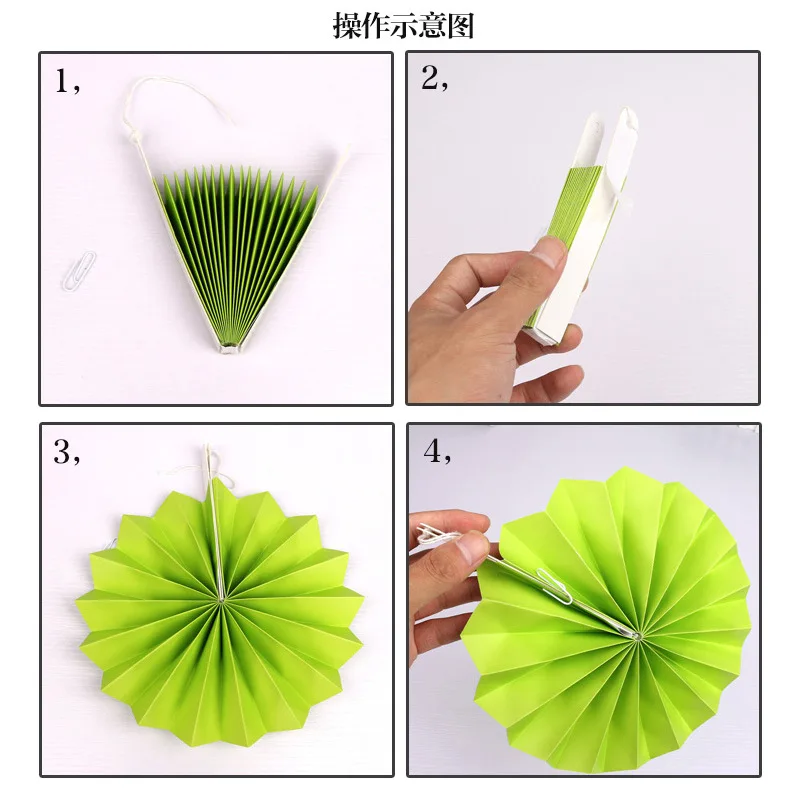 操作示意图

1,

2,

3,

4,