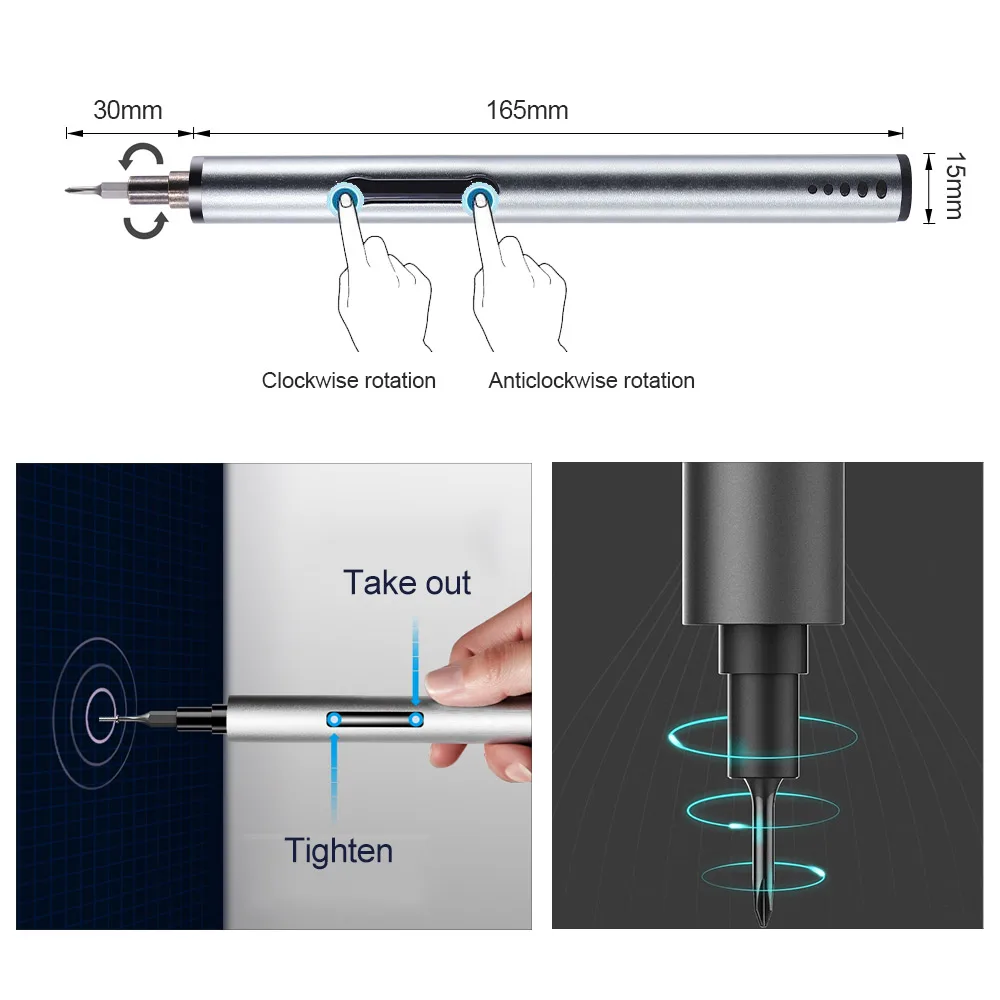 30mm

165mm

15mm

Clockwise rotation

Anticlockwise rotation

Take out

Tighten