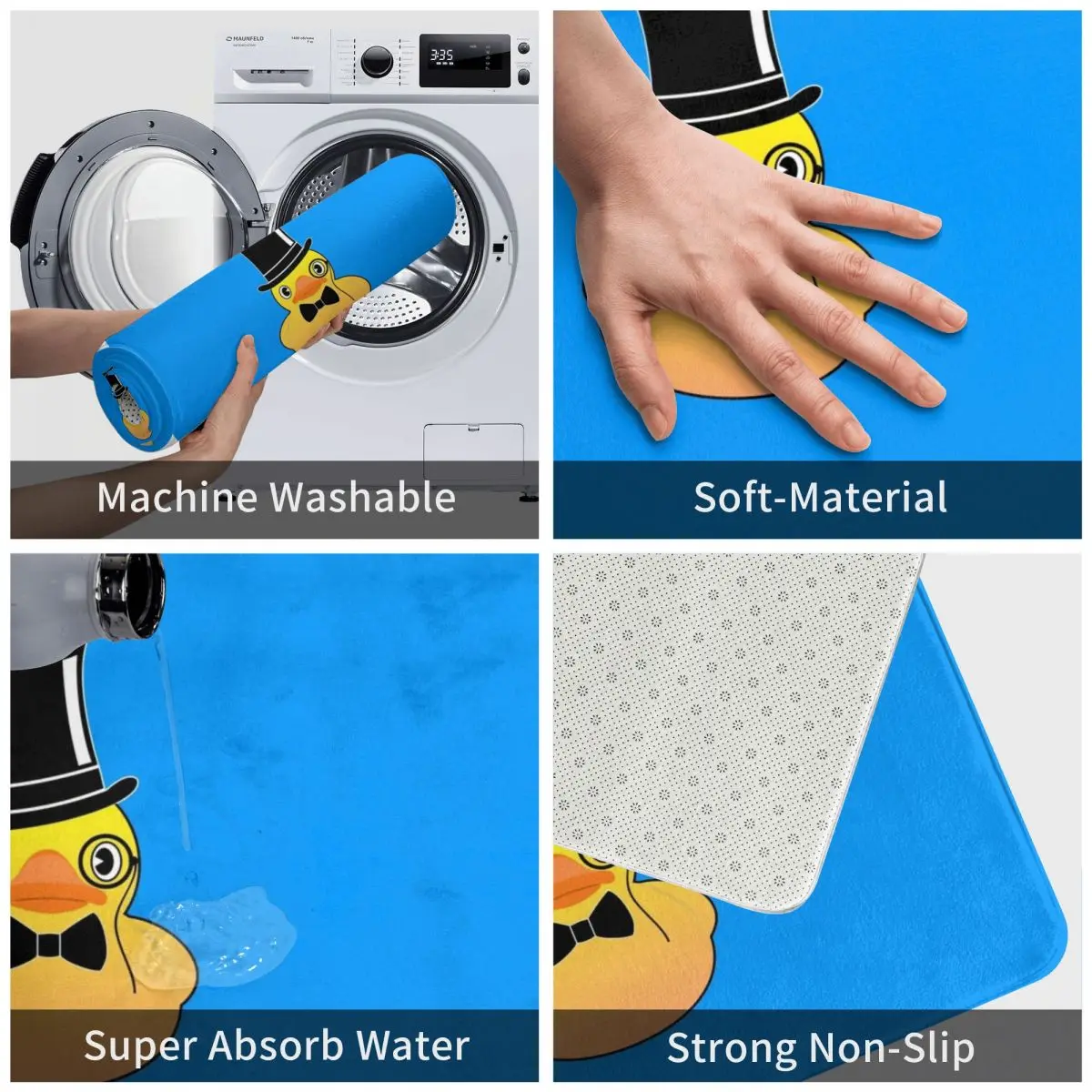 MAUNFELD

3:35

Machine Washable

Soft-Material

Super Absorb Water

Strong Non-Slip