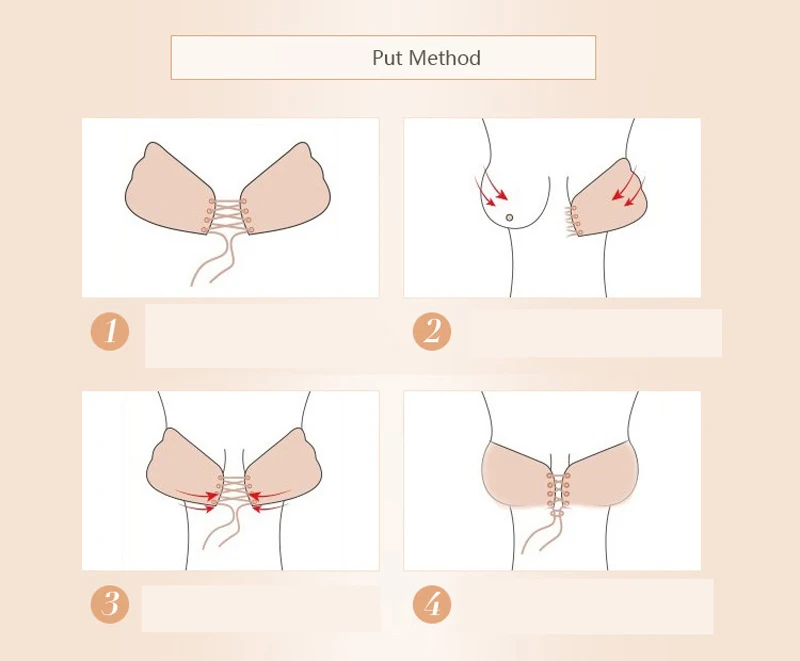 Put Method

1

2

3

4