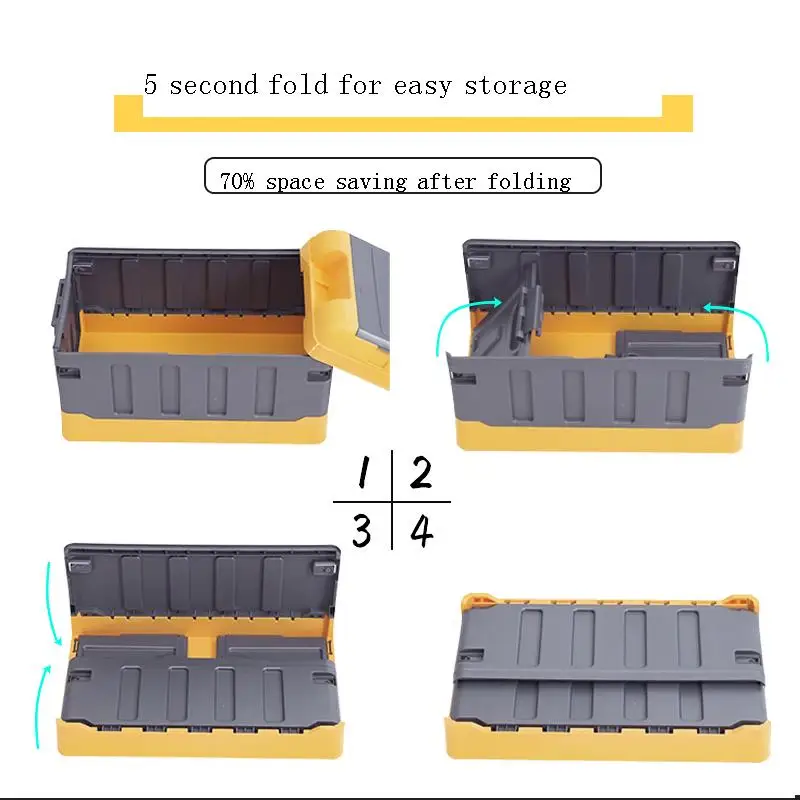 5 second fold for easy storage

70% space saving after folding

1 2
3 4