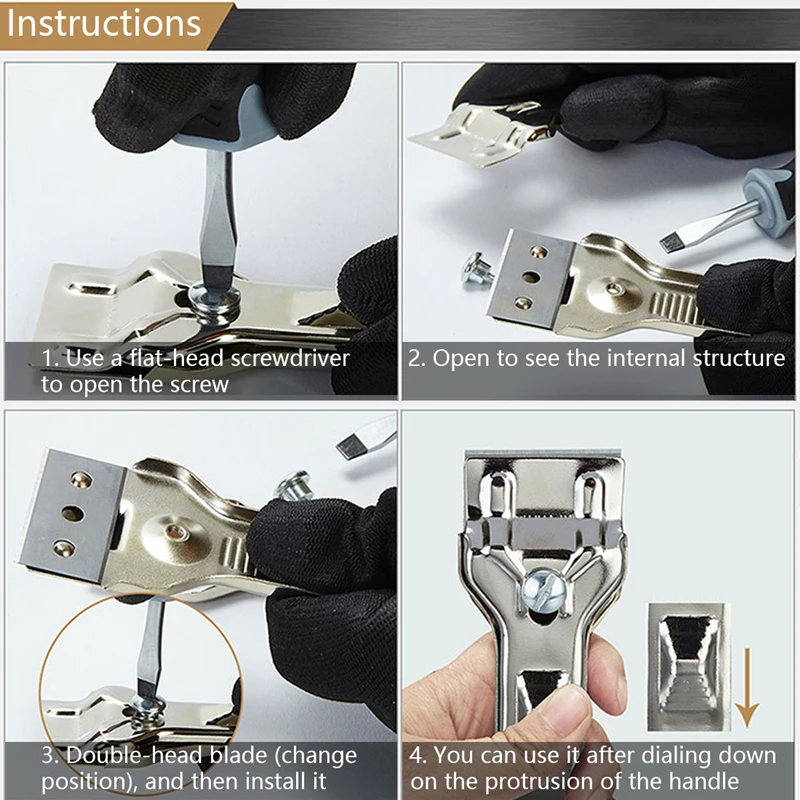 Instructions

1. Use a flat-head screwdriver to open the screw

2. Open to see the internal structure

3. Double-head blade (change position), and then install it

4. You can use it after dialing down on the protrusion of the handle