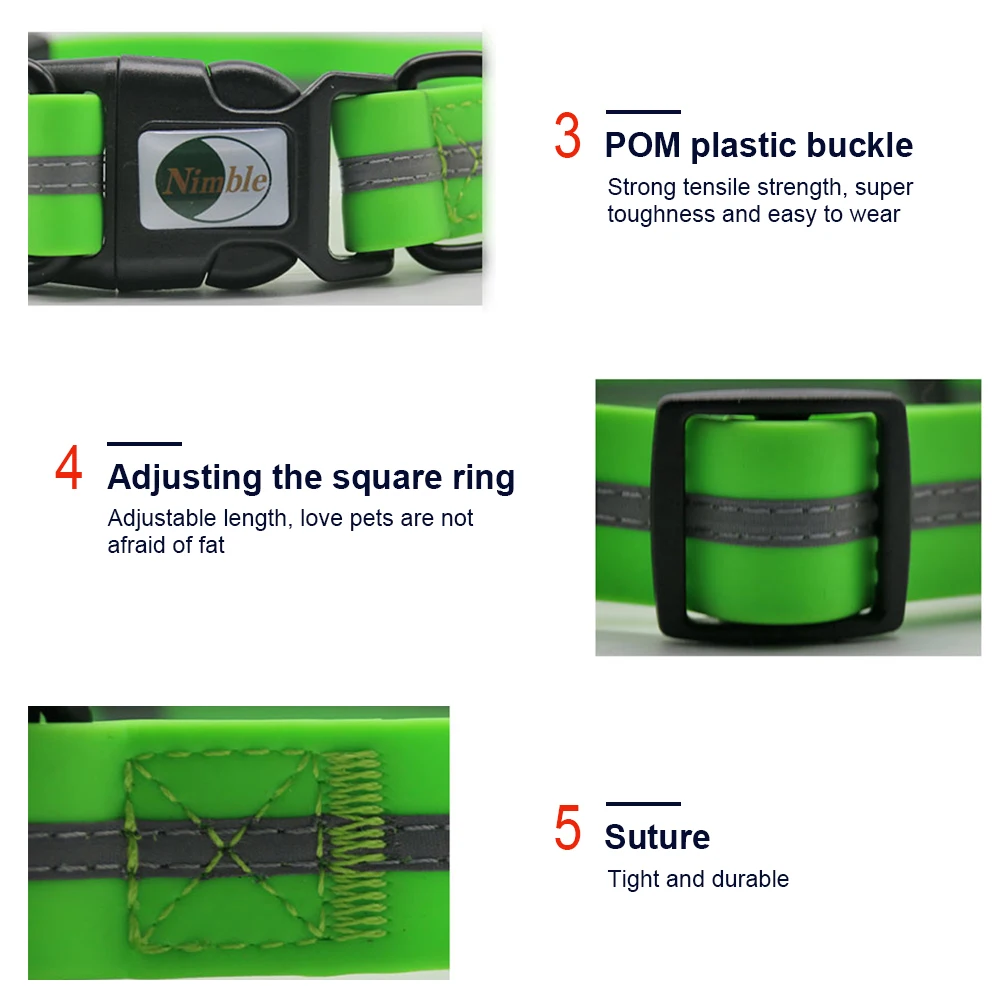 Nimble

3 POM plastic buckle
Strong tensile strength, super toughness and easy to wear

4 Adjusting the square ring
Adjustable length, love pets are not afraid of fat

5 Suture
Tight and durable