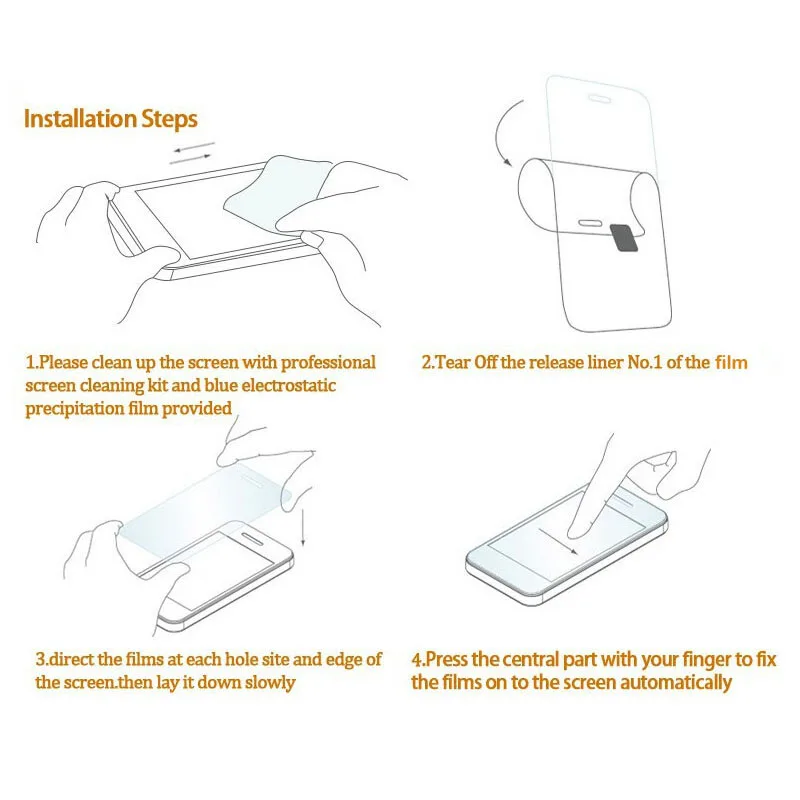 Installation Steps

1.Please clean up the screen with professional screen cleaning kit and blue electrostatic precipitation film provided

2.Tear Off the release liner No.1 of the film

3.direct the films at each hole site and edge of the screen.then lay it down slowly

4.Press the central part with your finger to fix the films on to the screen automatically