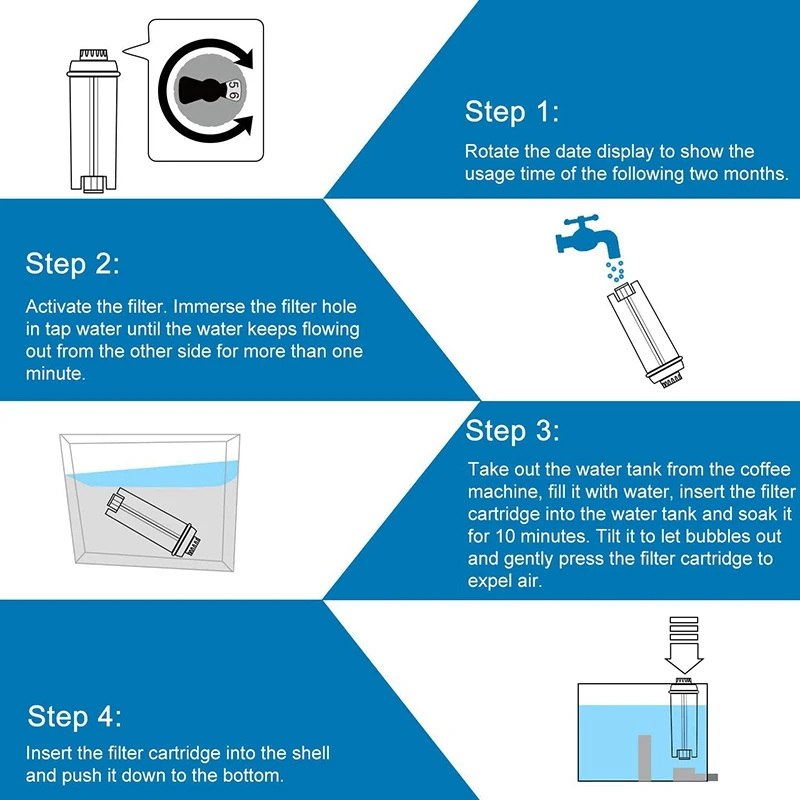 5 6

Step 1:

Rotate the date display to show the usage time of the following two months.

Step 2:

Activate the filter. Immerse the filter hole in tap water until the water keeps flowing out from the other side for more than one minute.

Step 3:

Take out the water tank from the coffee machine, fill it with water, insert the filter cartridge into the water tank and soak it for 10 minutes. Tilt it to let bubbles out and gently press the filter cartridge to expel air.

Step 4:

Insert the filter cartridge into the shell and push it down to the bottom.