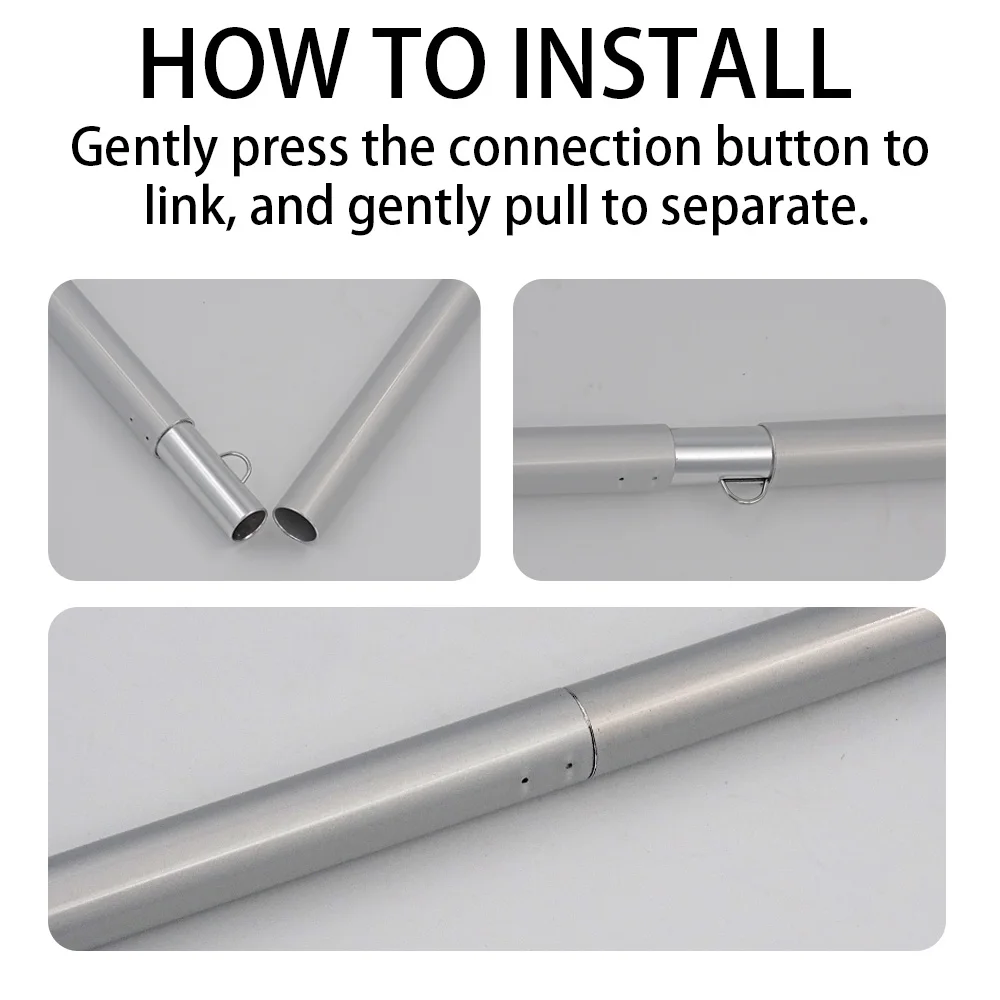 HOW TO INSTALL

Gently press the connection button to link, and gently pull to separate.