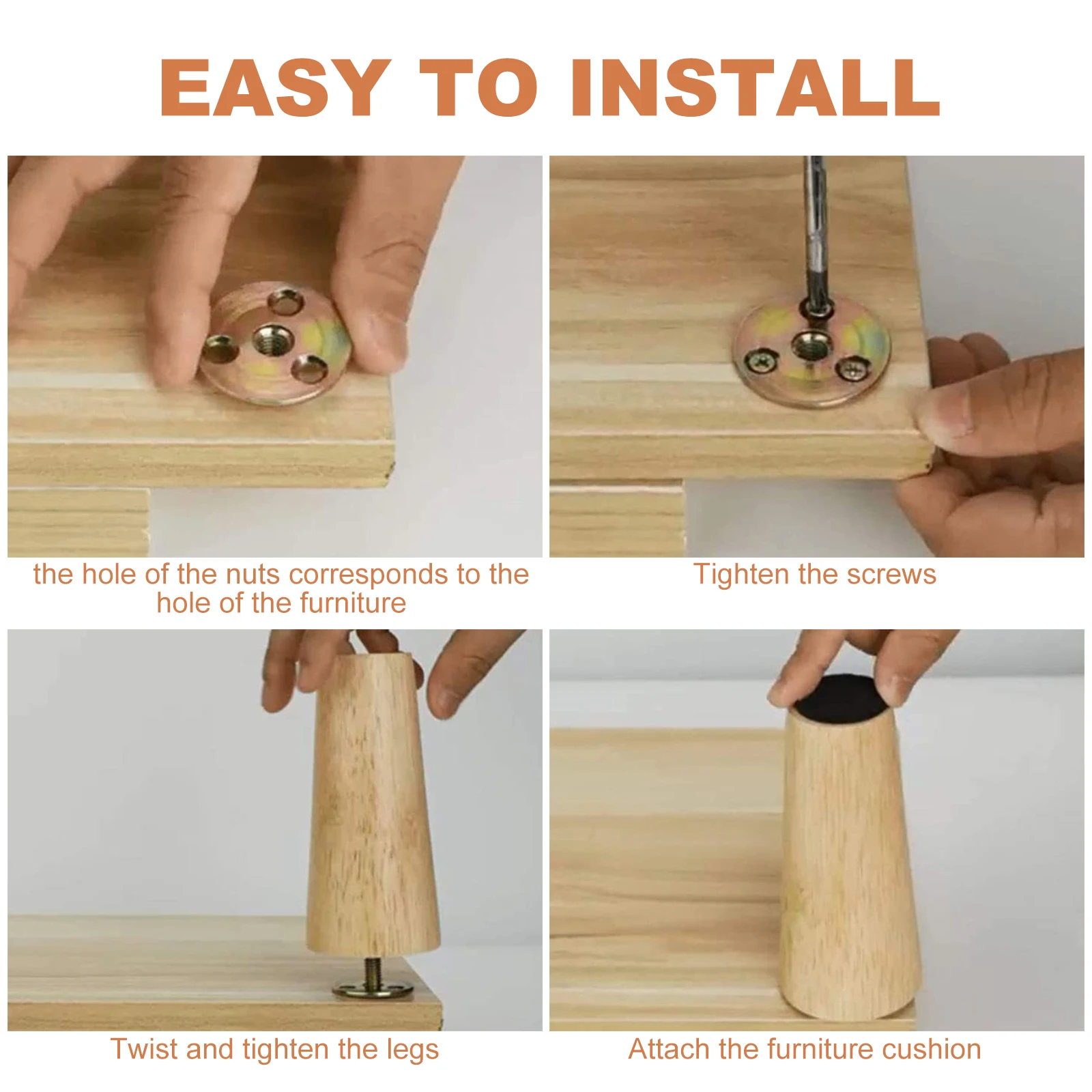 EASY TO INSTALL

the hole of the nuts corresponds to the hole of the furniture

Tighten the screws

Twist and tighten the legs

Attach the furniture cushion