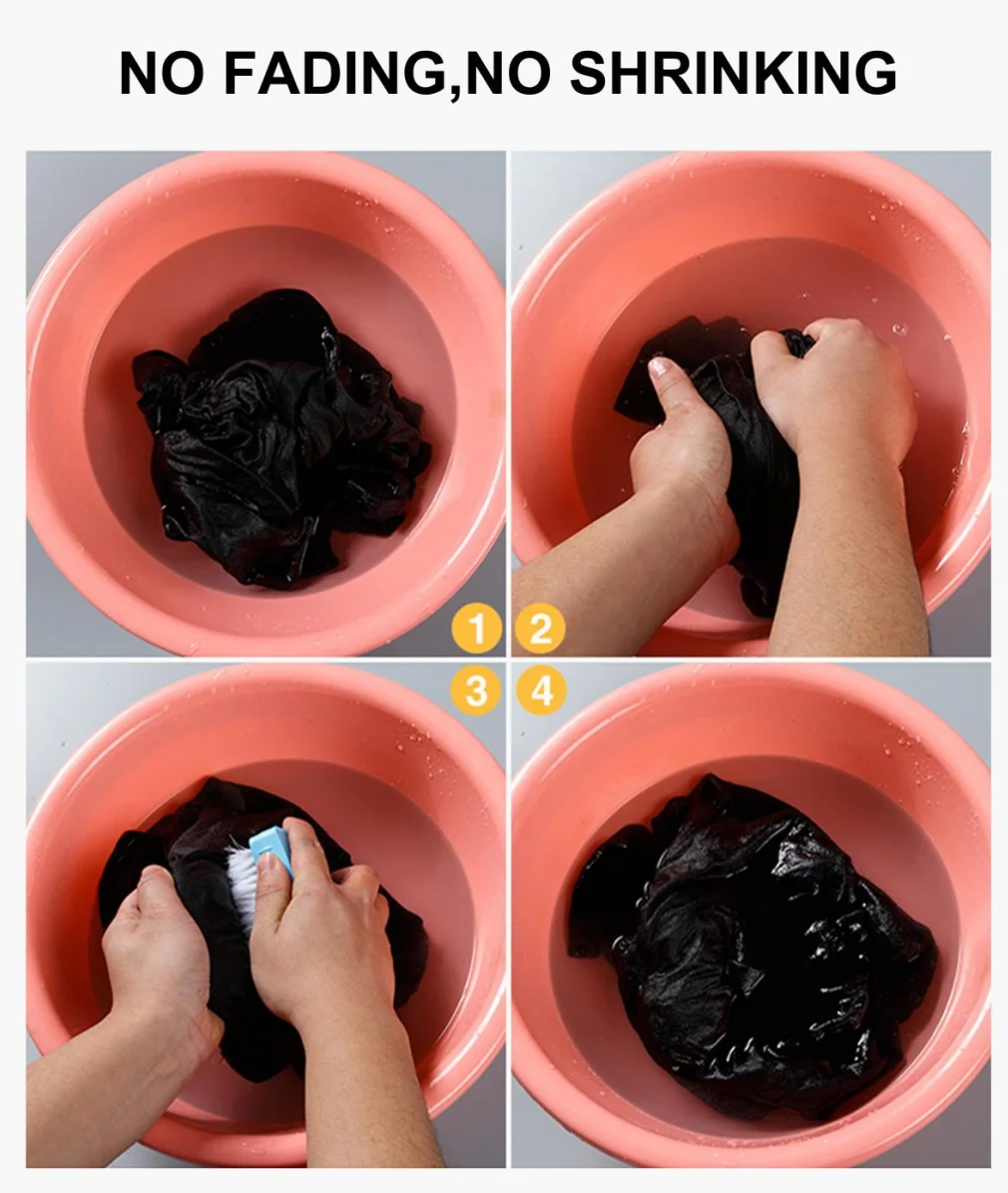 NO FADING,NO SHRINKING

1 2
3 4