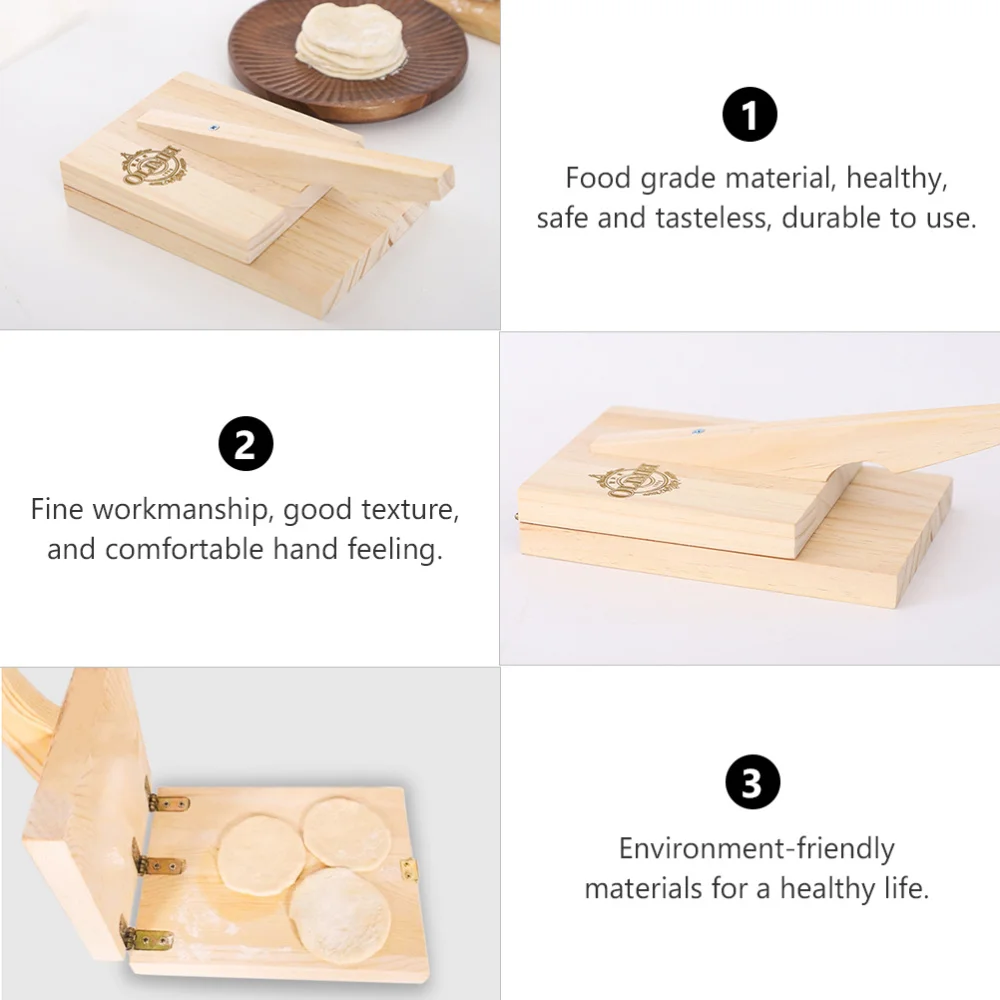 1
Food grade material, healthy, safe and tasteless, durable to use.

2
Fine workmanship, good texture, and comfortable hand feeling.

3
Environment-friendly materials for a healthy life.