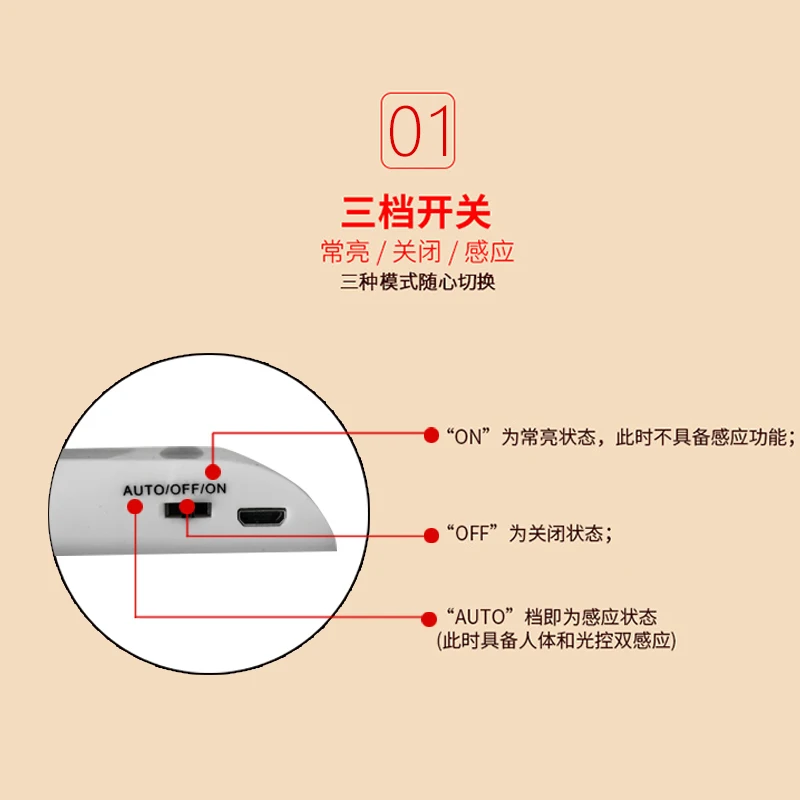 01

三档开关
常亮 / 关闭 / 感应
三种模式随心切换

AUTO/OFF/ON

“ON”为常亮状态，此时不具备感应功能；

“OFF”为关闭状态；

“AUTO”档即为感应状态
(此时具备人体和光控双感应)