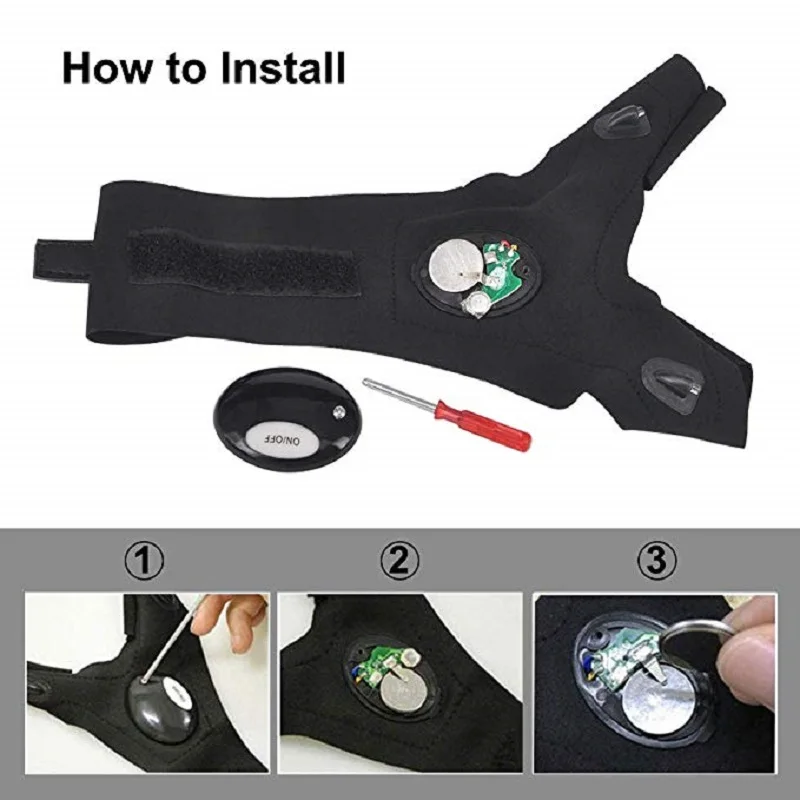 How to Install

ON/OFF

①

②

③