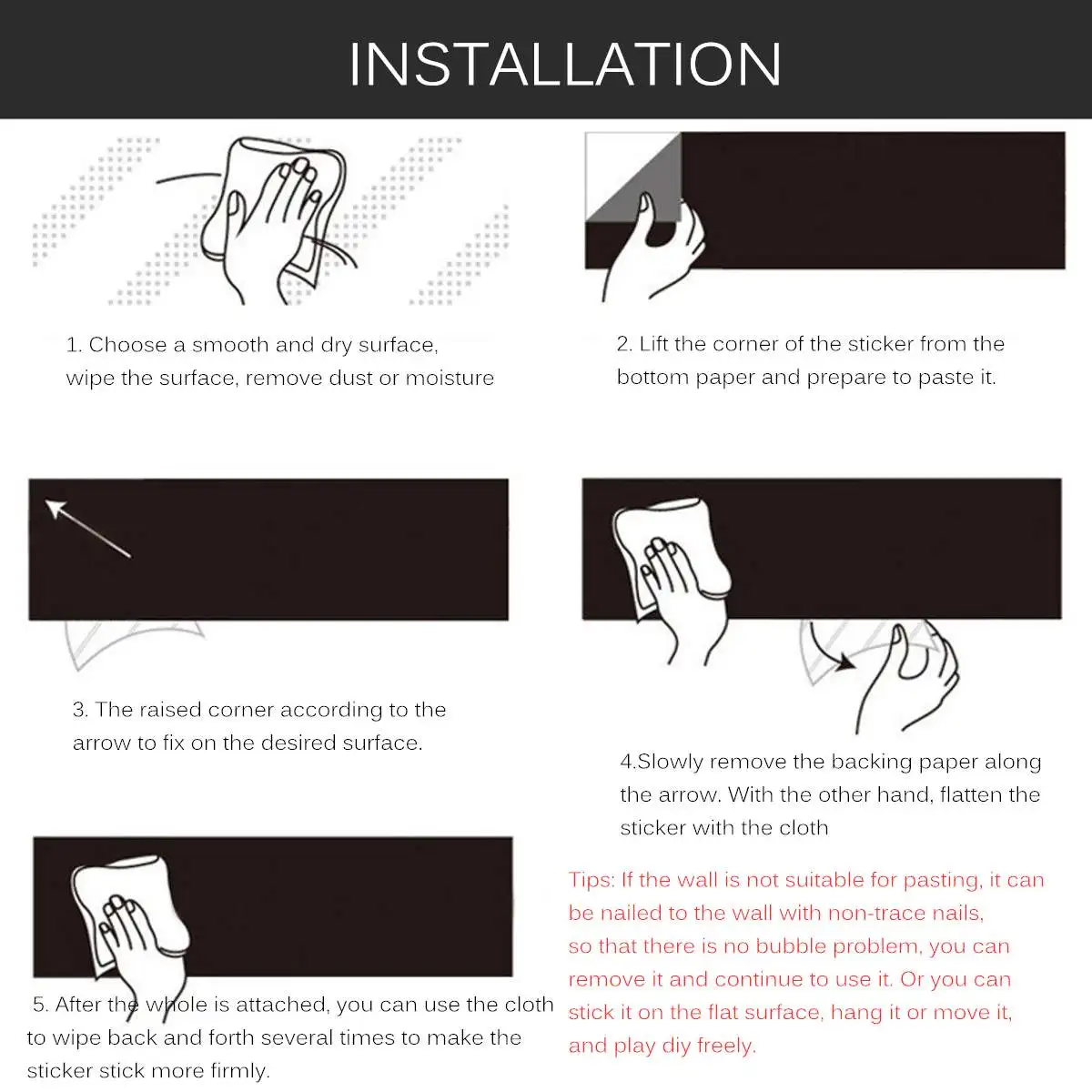 INSTALLATION

1. Choose a smooth and dry surface, wipe the surface, remove dust or moisture

2. Lift the corner of the sticker from the bottom paper and prepare to paste it.

3. The raised corner according to the arrow to fix on the desired surface.

4.Slowly remove the backing paper along the arrow. With the other hand, flatten the sticker with the cloth

5. After the whole is attached, you can use the cloth to wipe back and forth several times to make the sticker stick more firmly.

Tips: If the wall is not suitable for pasting, it can be nailed to the wall with non-trace nails, so that there is no bubble problem, you can remove it and continue to use it. Or you can stick it on the flat surface, hang it or move it, and play diy freely.