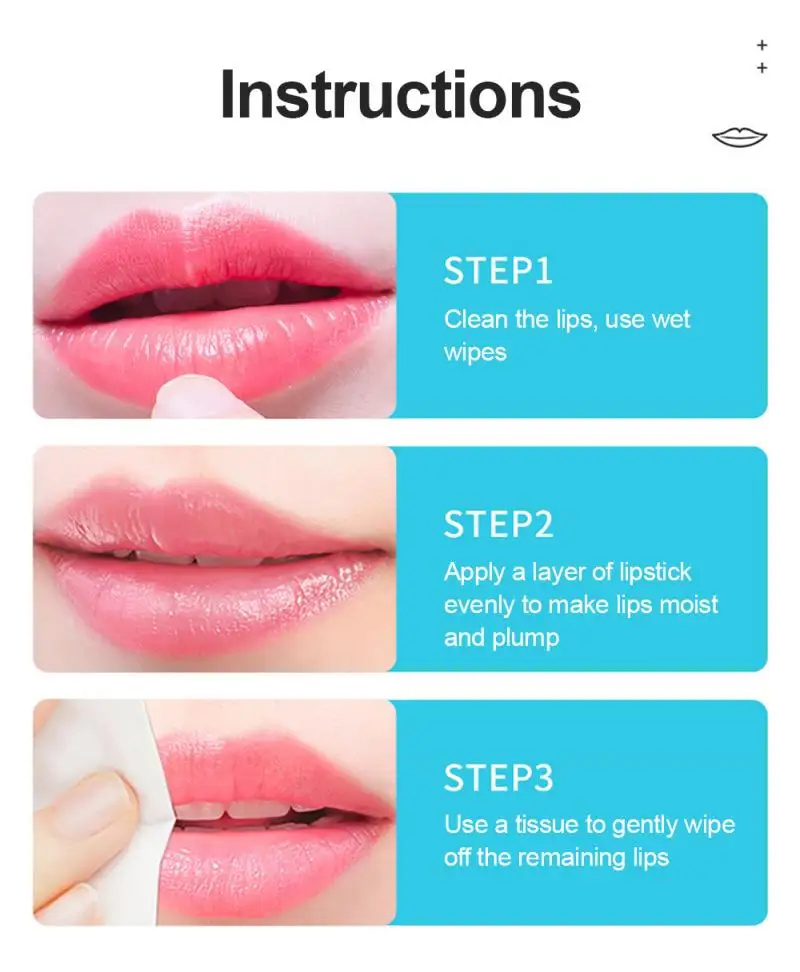 Instructions

STEP1
Clean the lips, use wet wipes

STEP2
Apply a layer of lipstick evenly to make lips moist and plump

STEP3
Use a tissue to gently wipe off the remaining lips