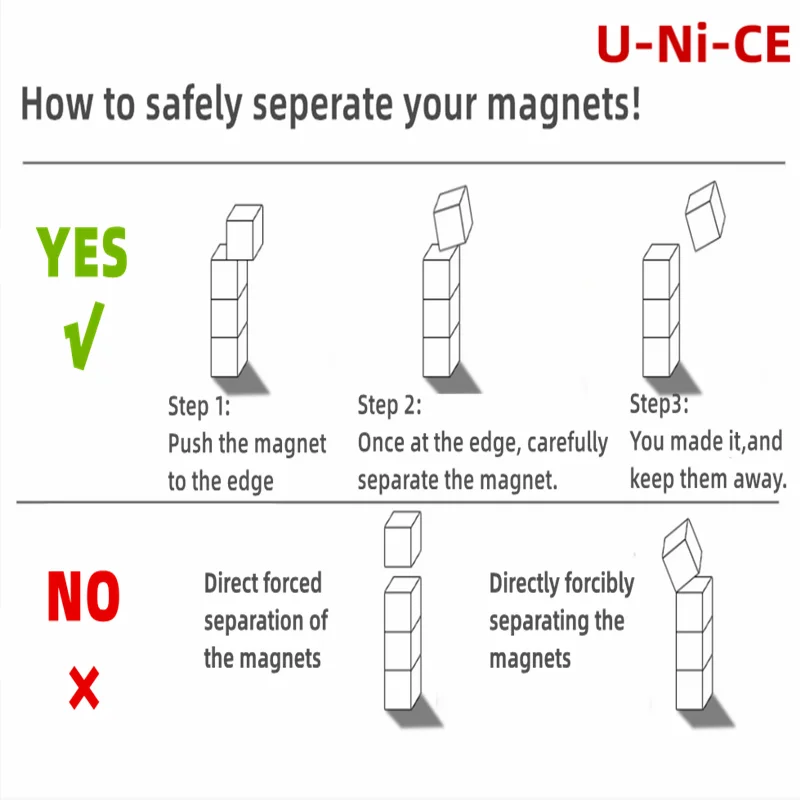 U-Ni-CE

How to safely seperate your magnets!

YES

√

Step 1:
Push the magnet to the edge

Step 2:
Once at the edge, carefully separate the magnet.

Step3:
You made it,and keep them away.

NO

×

Direct forced separation of the magnets

Directly forcibly separating the magnets