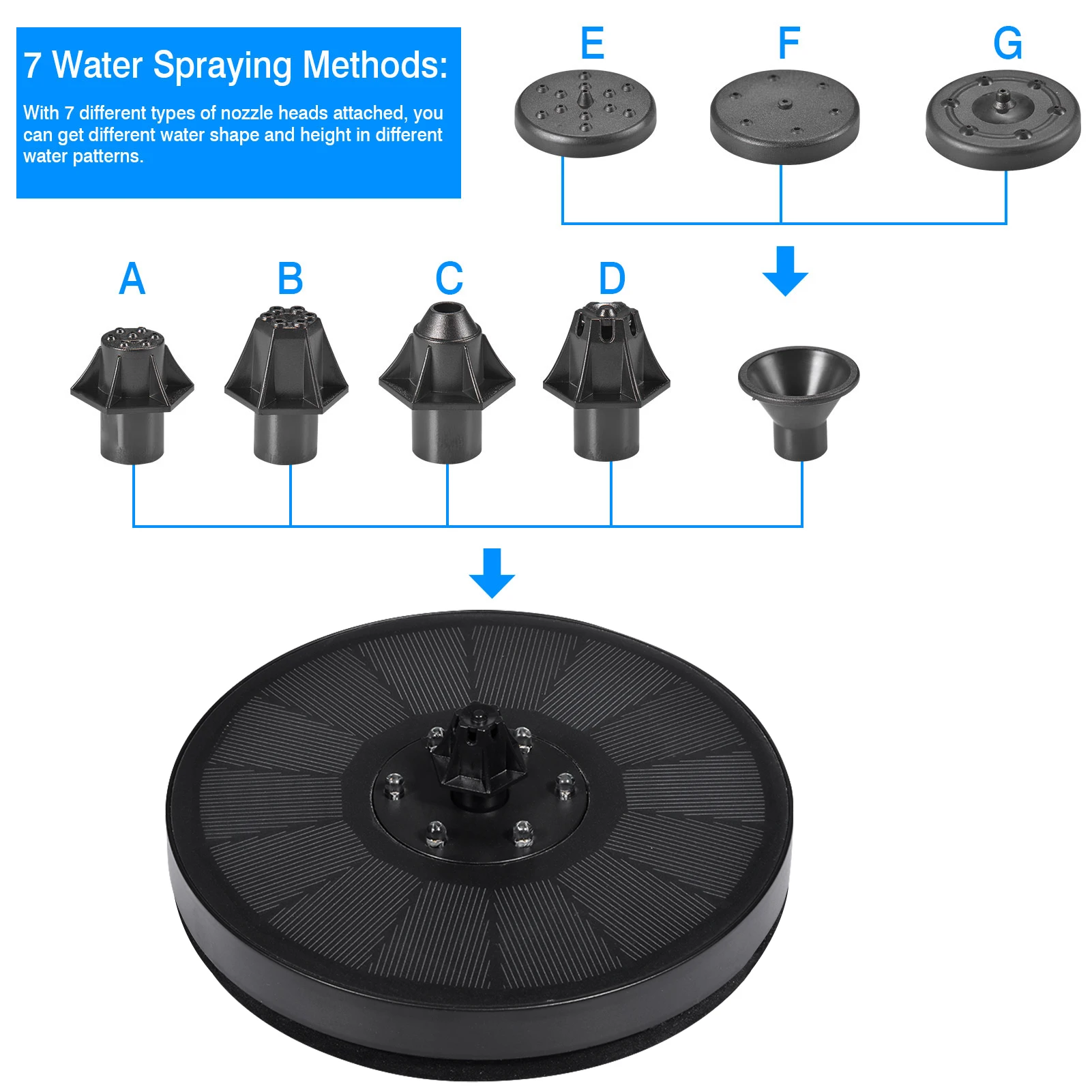 7 Water Spraying Methods:

With 7 different types of nozzle heads attached, you can get different water shape and height in different water patterns.

E

F

G

A

B

C

D