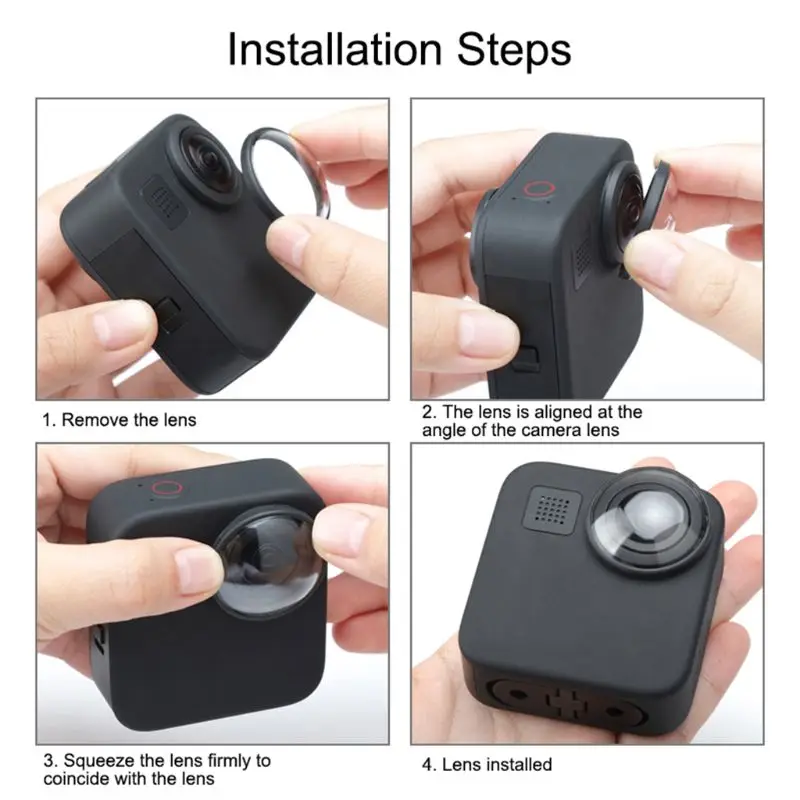 Installation Steps

1. Remove the lens

2. The lens is aligned at the angle of the camera lens

3. Squeeze the lens firmly to coincide with the lens

4. Lens installed