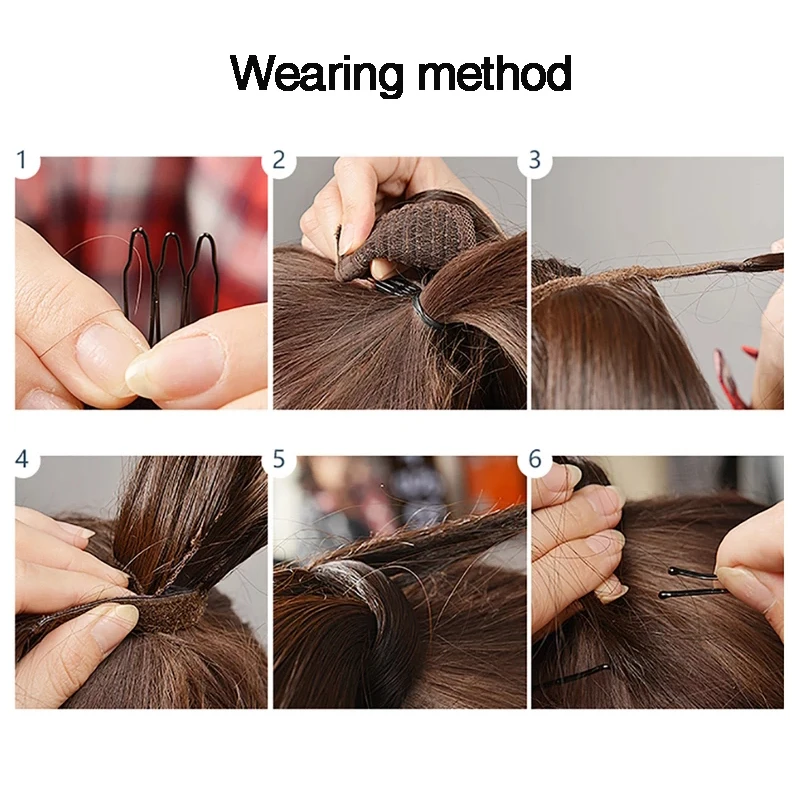 Wearing method

1

2

3

4

5

6