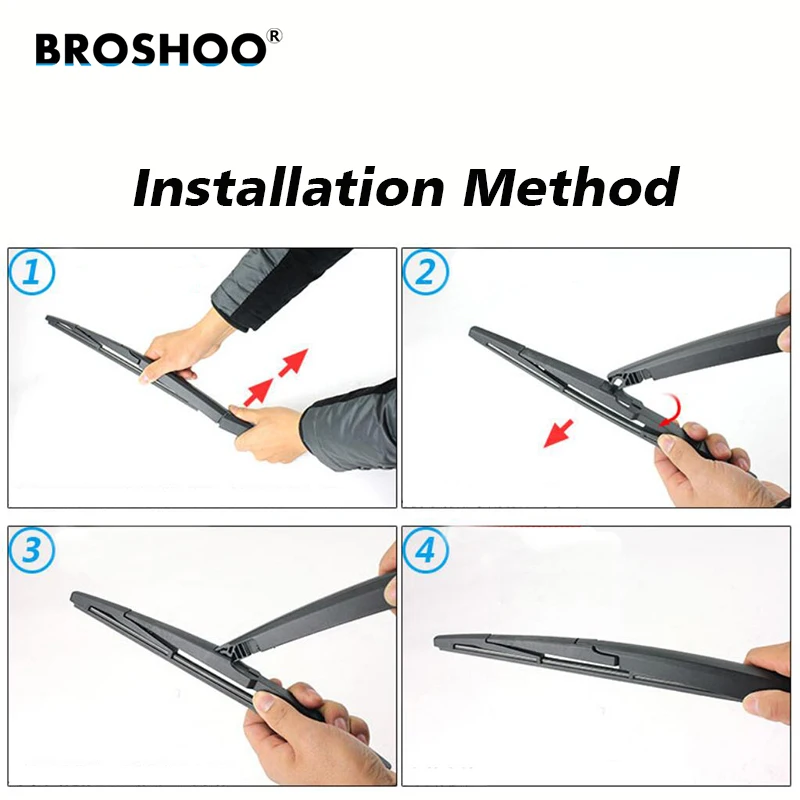 BROSHOO®

Installation Method

1

2

3

4