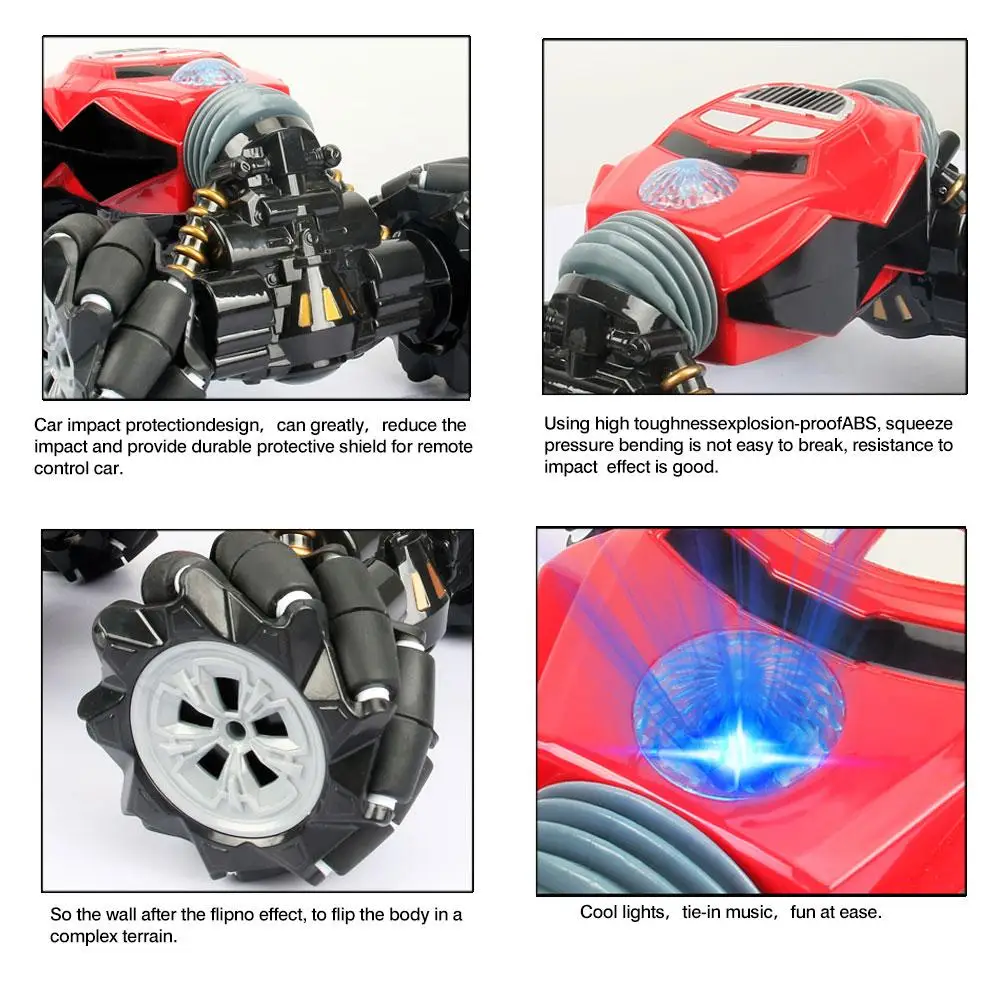 Car impact protectiondesign, can greatly, reduce the impact and provide durable protective shield for remote control car.

Using high toughnessexplosion-proofABS, squeeze pressure bending is not easy to break, resistance to impact effect is good.

So the wall after the flipno effect, to flip the body in a complex terrain.

Cool lights, tie-in music, fun at ease.