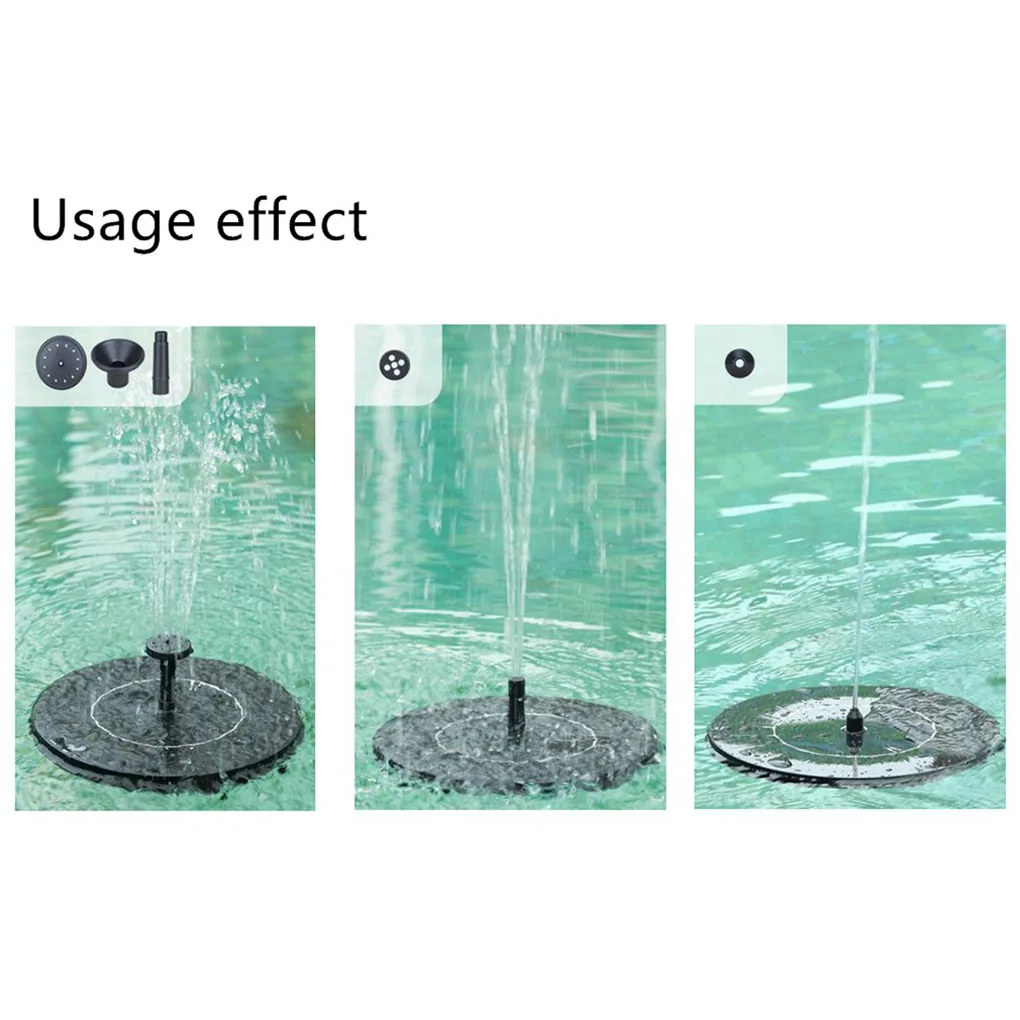 Usage effect