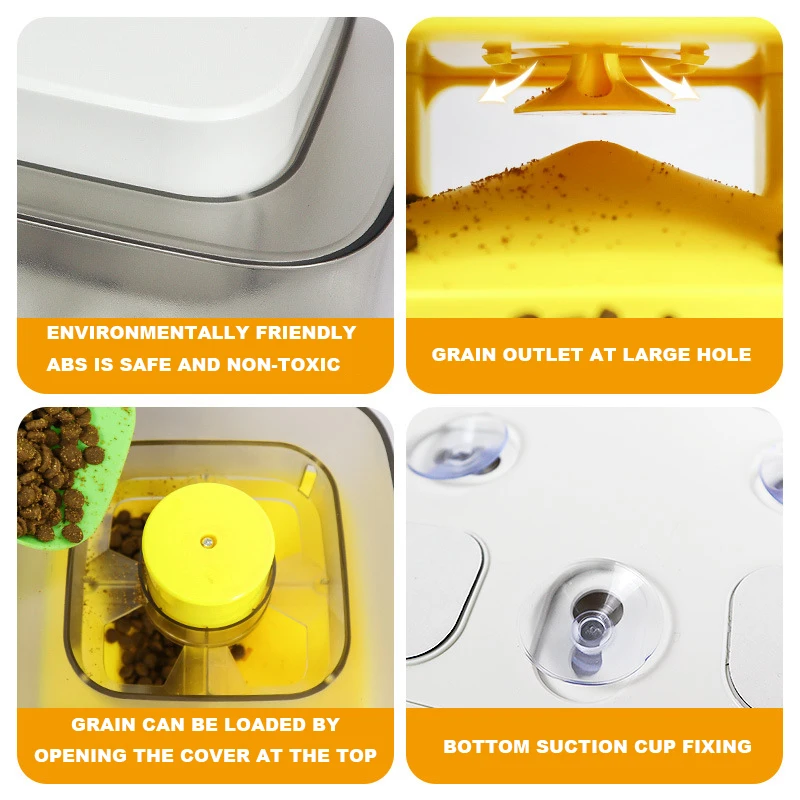 ENVIRONMENTALLY FRIENDLY ABS IS SAFE AND NON-TOXIC

GRAIN OUTLET AT LARGE HOLE

GRAIN CAN BE LOADED BY OPENING THE COVER AT THE TOP

BOTTOM SUCTION CUP FIXING