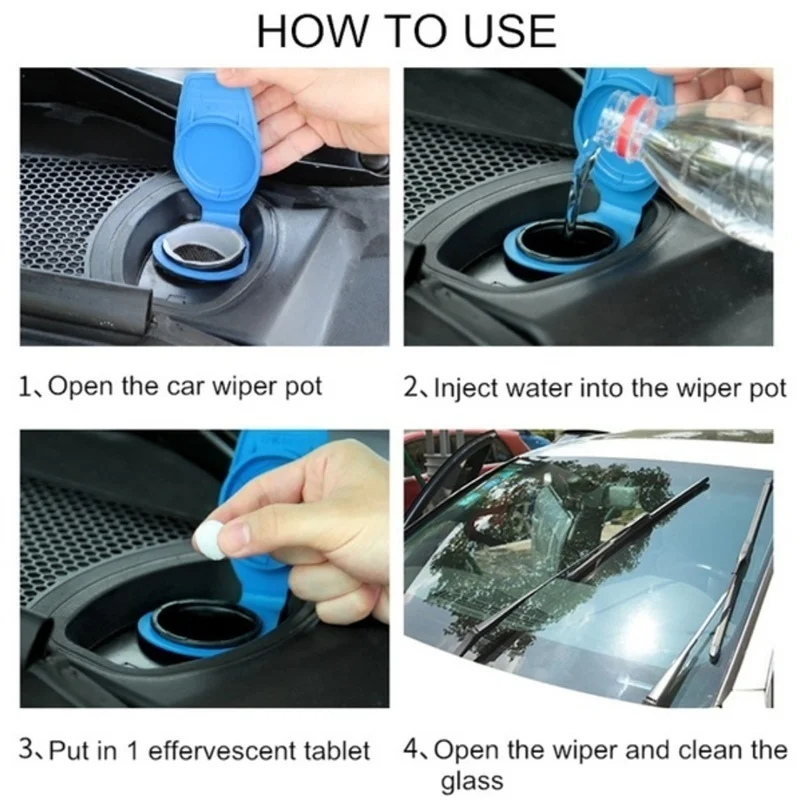 HOW TO USE

1、Open the car wiper pot

2、Inject water into the wiper pot

3、Put in 1 effervescent tablet

4、Open the wiper and clean the glass