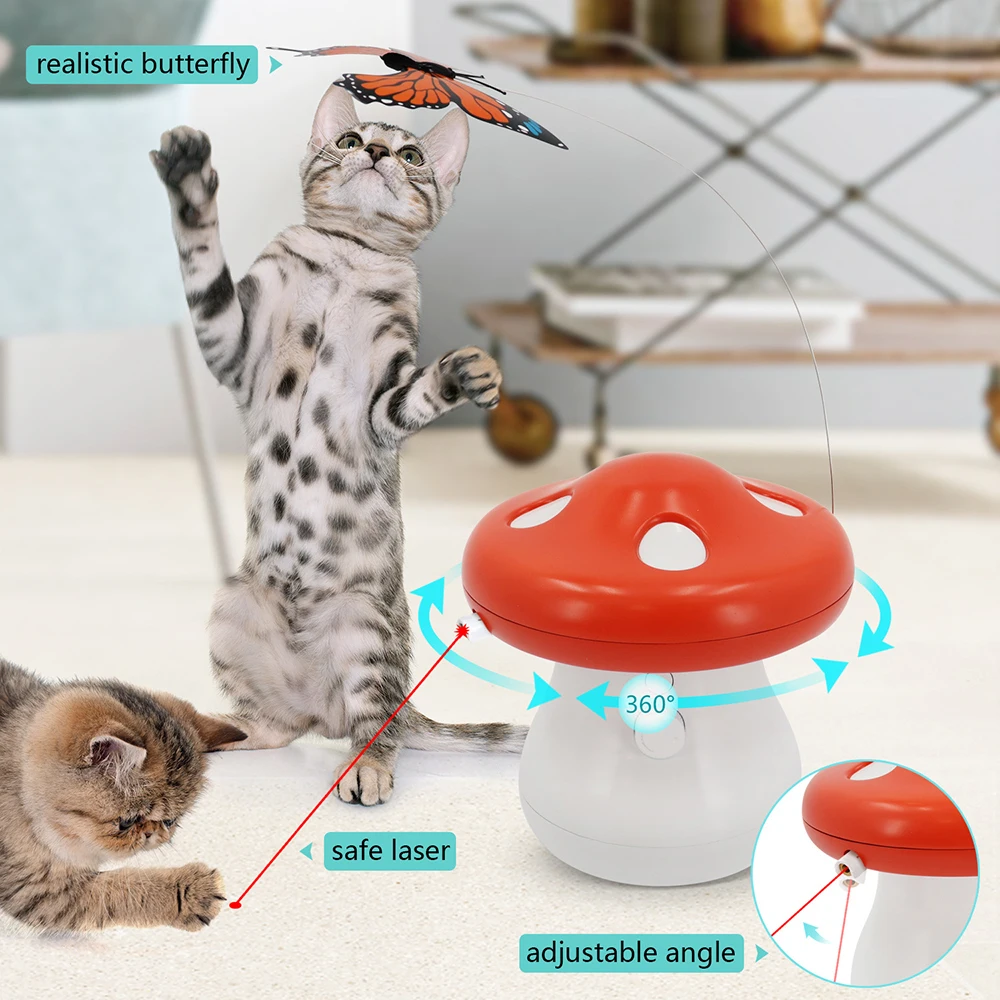 realistic butterfly

360°

safe laser

adjustable angle