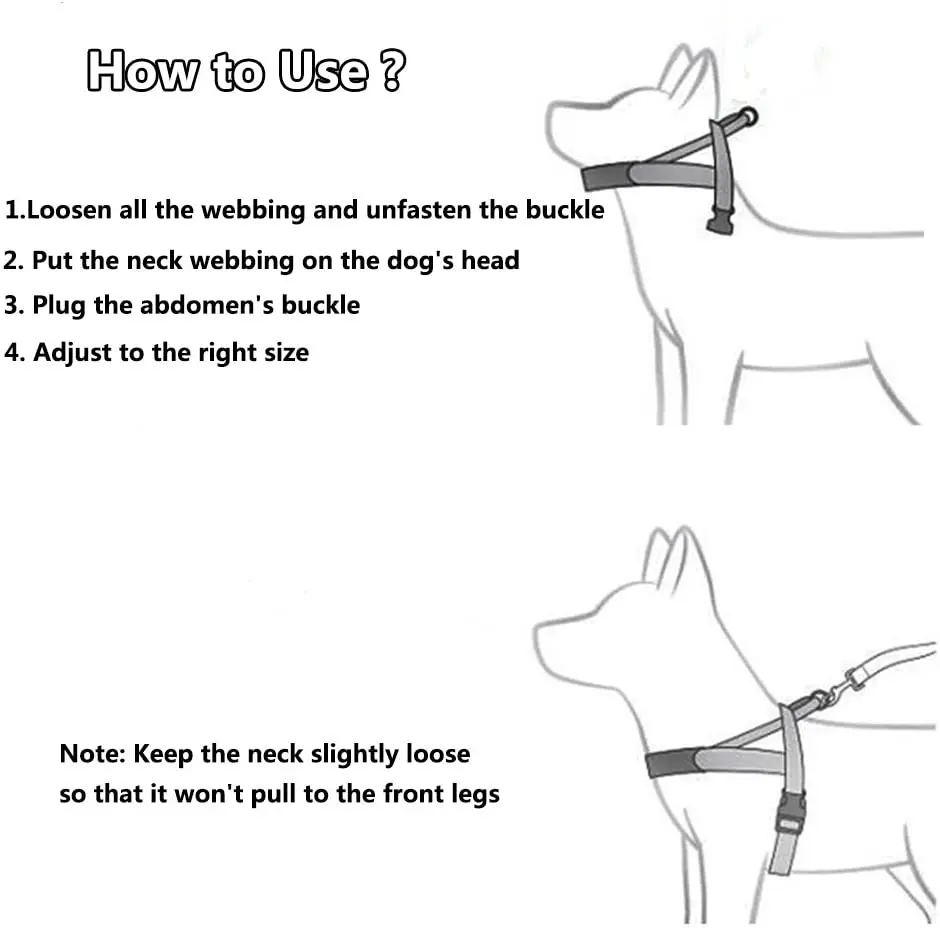 How to Use ?

1.Loosen all the webbing and unfasten the buckle
2. Put the neck webbing on the dog's head
3. Plug the abdomen's buckle
4. Adjust to the right size

Note: Keep the neck slightly loose so that it won't pull to the front legs