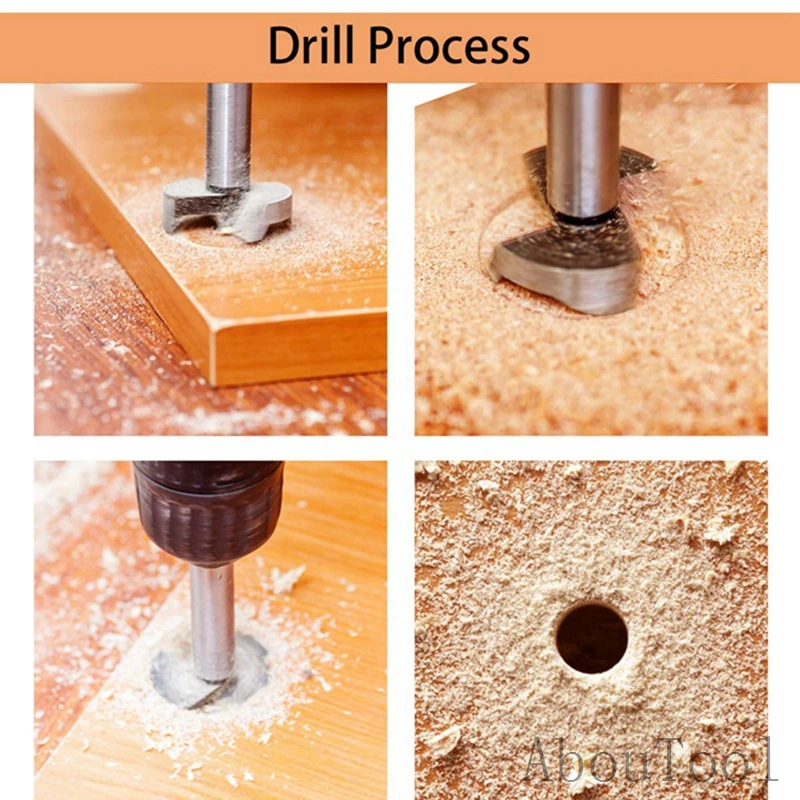 Drill Process

AbouTool