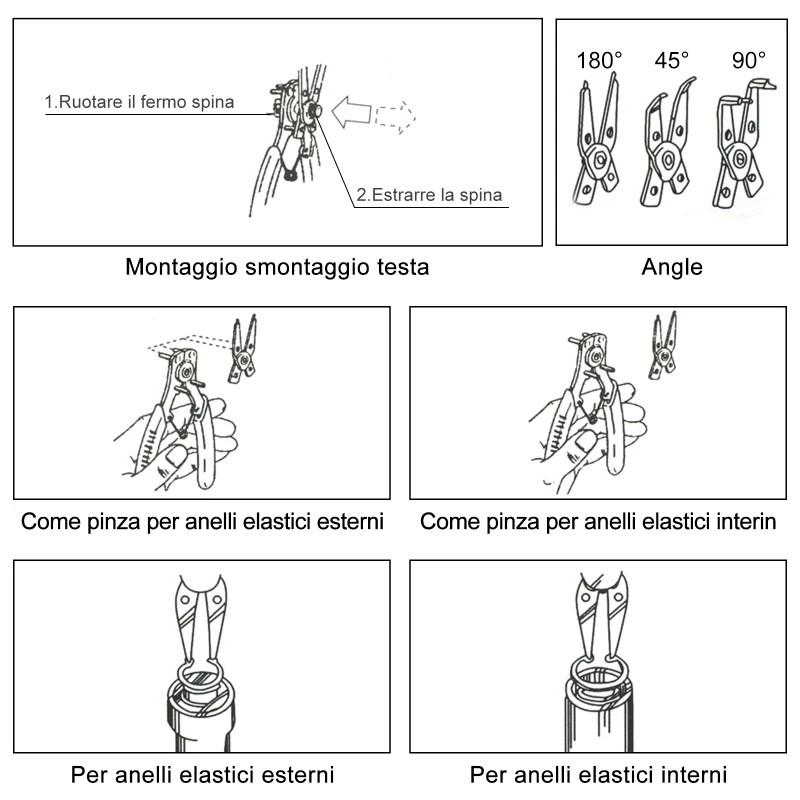 1.Ruotare il fermo spina

2.Estrarre la spina

Montaggio smontaggio testa

180°

45°

90°

Angle

Come pinza per anelli elastici esterni

Come pinza per anelli elastici interin

Per anelli elastici esterni

Per anelli elastici interni