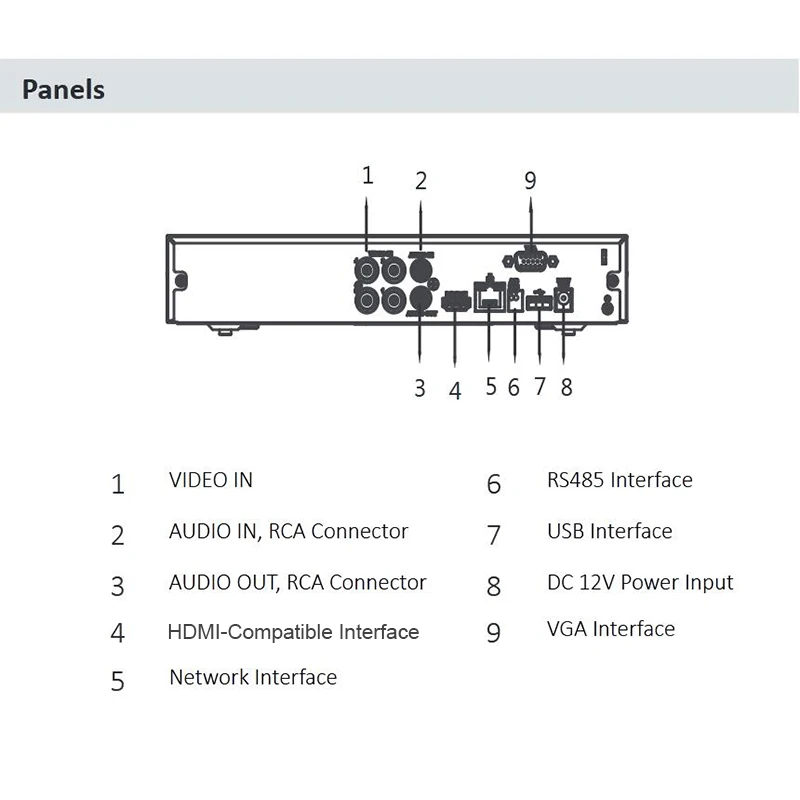 Panels

1 2 9

3 4 5 6 7 8

1 VIDEO IN

2 AUDIO IN, RCA Connector

3 AUDIO OUT, RCA Connector

4 HDMI-Compatible Interface

5 Network Interface

6 RS485 Interface

7 USB Interface

8 DC 12V Power Input

9 VGA Interface