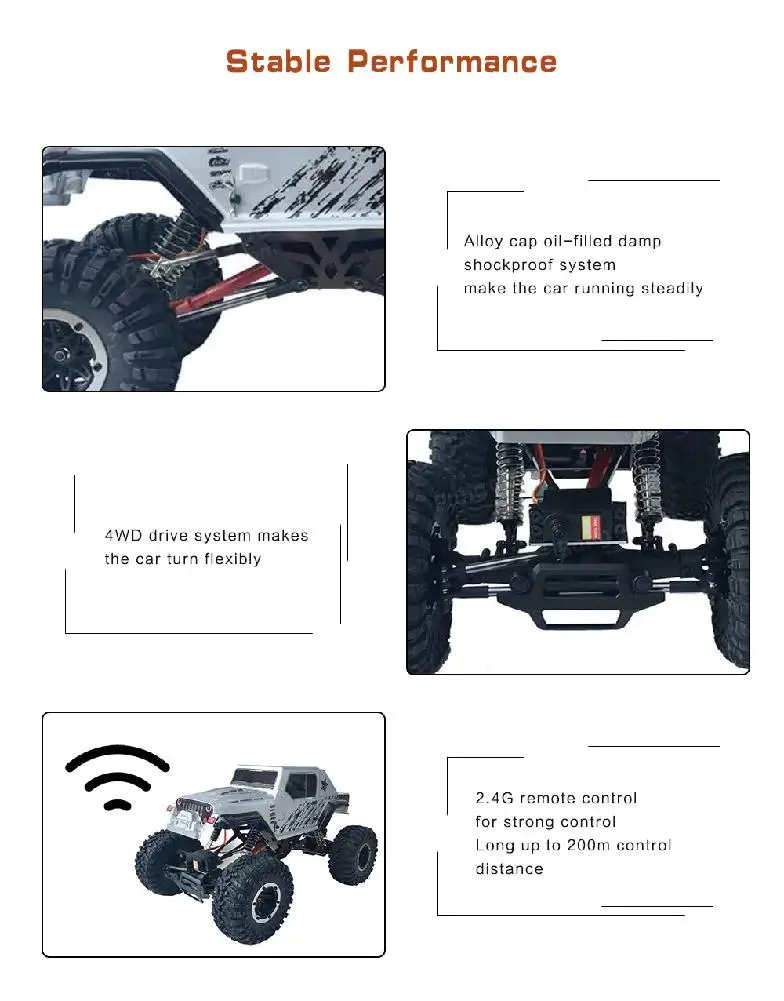 Stable Performance

Alloy cap oil-filled damp shockproof system make the car running steadily

4WD drive system makes the car turn flexibly

2.4G remote control for strong control Long up to 200m control distance