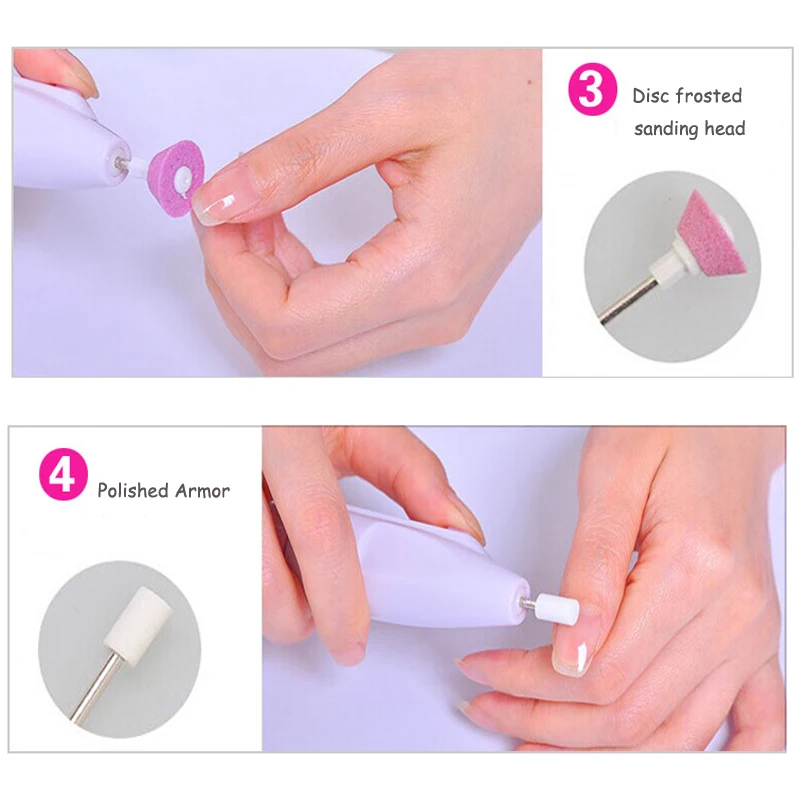 3 Disc frosted sanding head

4 Polished Armor