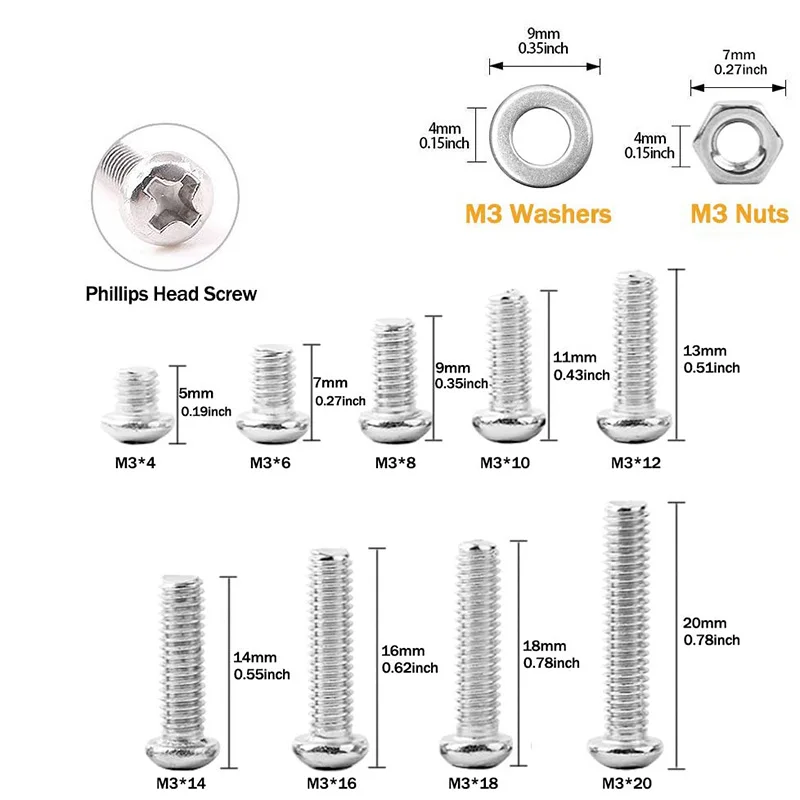 9mm
0.35inch

4mm
0.15inch

M3 Washers

7mm
0.27inch

4mm
0.15inch

M3 Nuts

Phillips Head Screw

5mm
0.19inch
M3*4

7mm
0.27inch
M3*6

9mm
0.35inch
M3*8

11mm
0.43inch
M3*10

13mm
0.51inch
M3*12

14mm
0.55inch
M3*14

16mm
0.62inch
M3*16

18mm
0.78inch
M3*18

20mm
0.78inch
M3*20